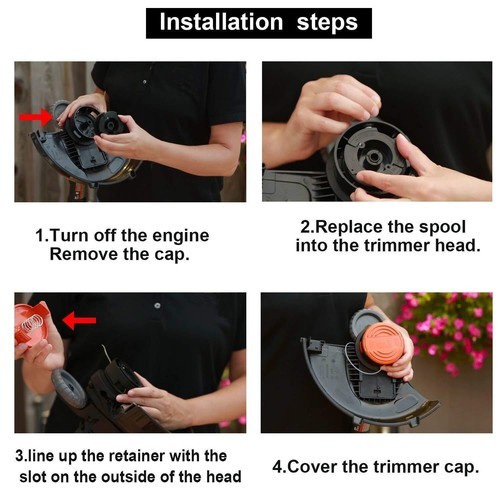 Installation steps

1.Turn off the engine
Remove the cap.

2.Replace the spool
into the trimmer head.

3.line up the retainer with the
slot on the outside of the head

4.Cover the trimmer cap.