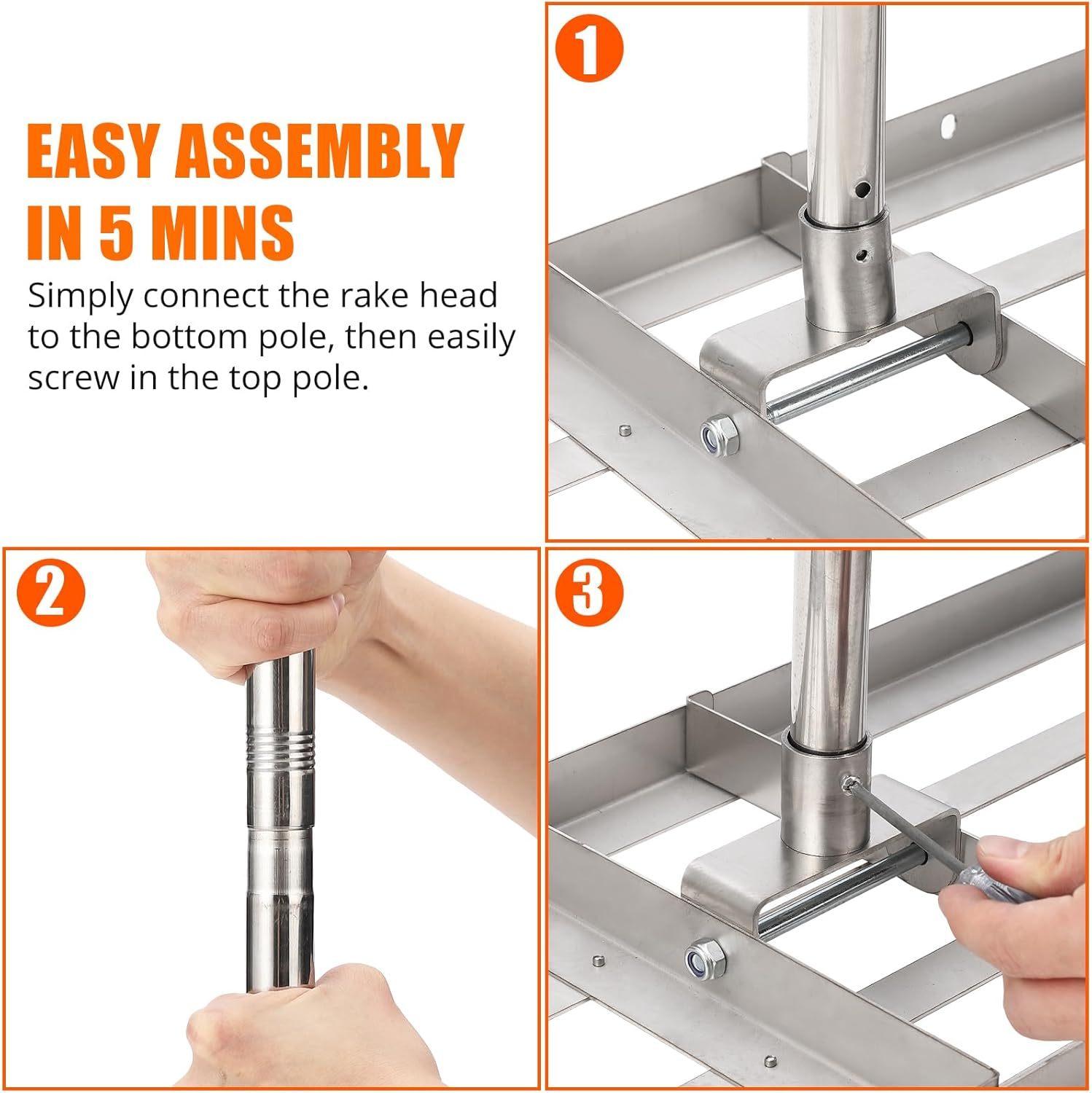 EASY ASSEMBLY IN 5 MINS

Simply connect the rake head to the bottom pole, then easily screw in the top pole.

1

2

3