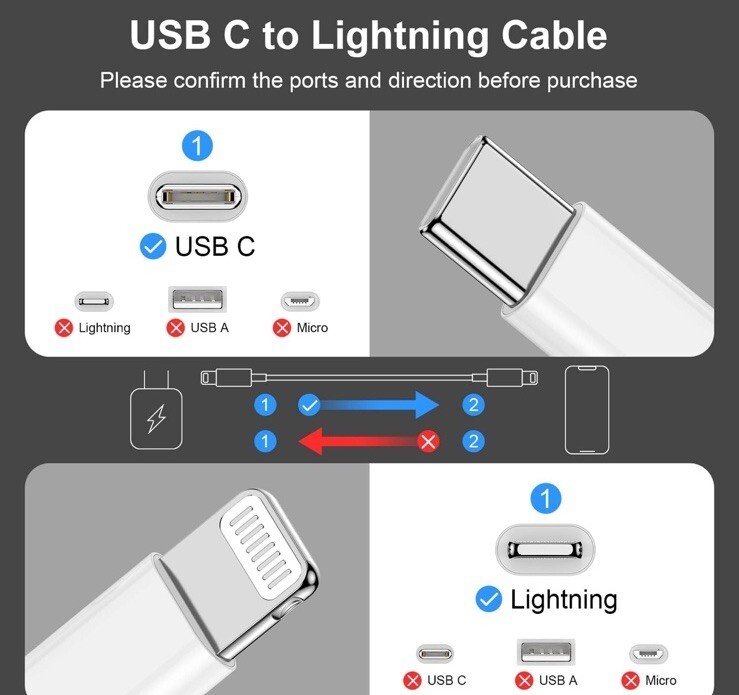 USB C to Lightning Cable

Please confirm the ports and direction before purchase

1

USB C

Lightning USB A Micro

1 2

1 2

1

Lightning

USB C USB A Micro