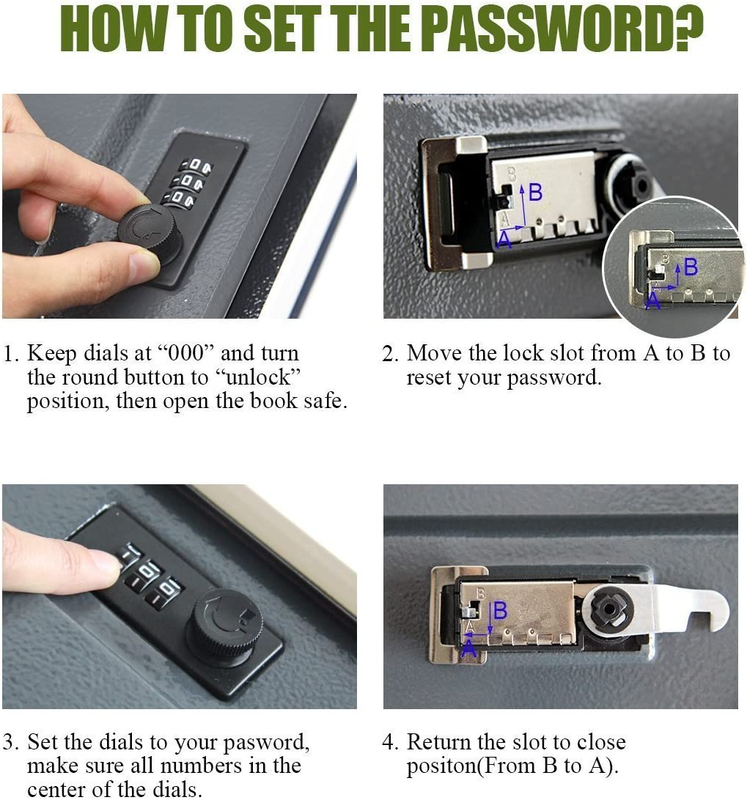 HOW TO SET THE PASSWORD?

B
A
B
A

1. Keep dials at “000” and turn the round button to “unlock” position, then open the book safe.

2. Move the lock slot from A to B to reset your password.

B
A

3. Set the dials to your pasword, make sure all numbers in the center of the dials.

4. Return the slot to close positon(From B to A).