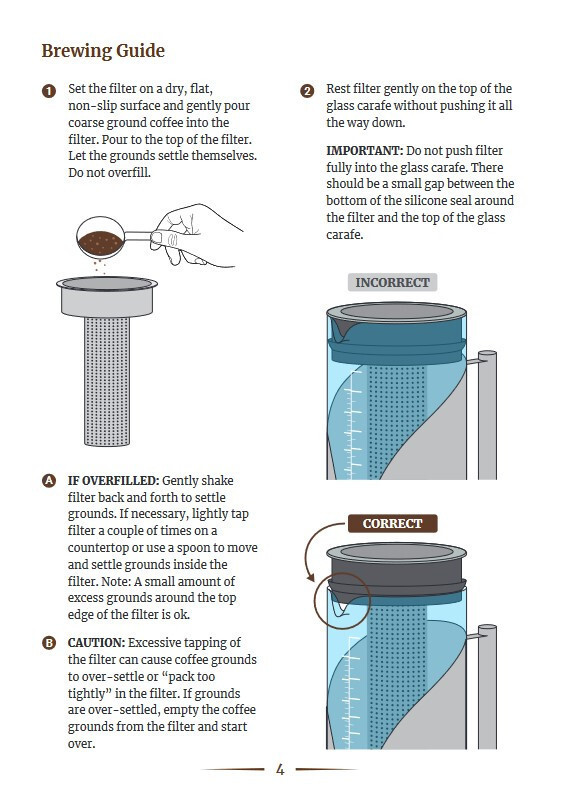 Brewing Guide

1 Set the filter on a dry, flat, non-slip surface and gently pour coarse ground coffee into the filter. Pour to the top of the filter. Let the grounds settle themselves. Do not overfill.

A IF OVERFILLED: Gently shake filter back and forth to settle grounds. If necessary, lightly tap filter a couple of times on a countertop or use a spoon to move and settle grounds inside the filter. Note: A small amount of excess grounds around the top edge of the filter is ok.

B CAUTION: Excessive tapping of the filter can cause coffee grounds to over-settle or "pack too tightly" in the filter. If grounds are over-settled, empty the coffee grounds from the filter and start over.

2 Rest filter gently on the top of the glass carafe without pushing it all the way down.

IMPORTANT: Do not push filter fully into the glass carafe. There should be a small gap between the bottom of the silicone seal around the filter and the top of the glass carafe.

INCORRECT

CORRECT

4