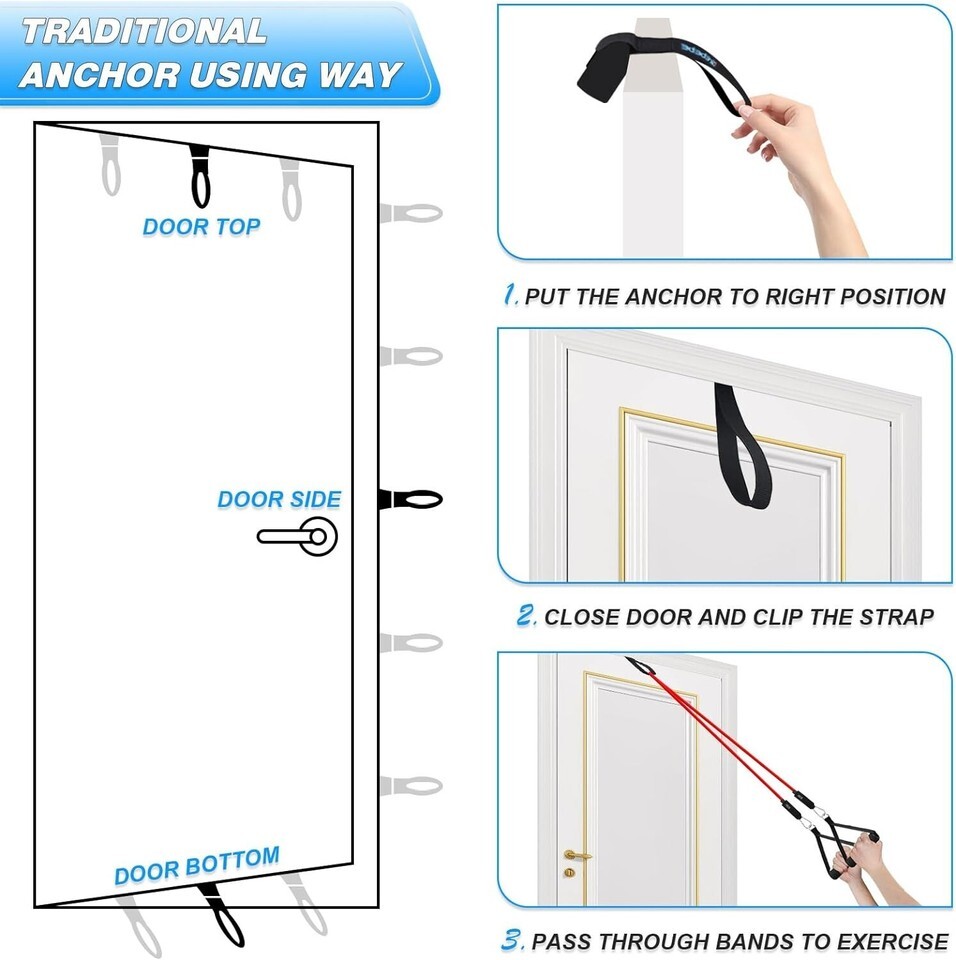 TRADITIONAL ANCHOR USING WAY

DOOR TOP

DOOR SIDE

DOOR BOTTOM

1. PUT THE ANCHOR TO RIGHT POSITION

2. CLOSE DOOR AND CLIP THE STRAP

3. PASS THROUGH BANDS TO EXERCISE