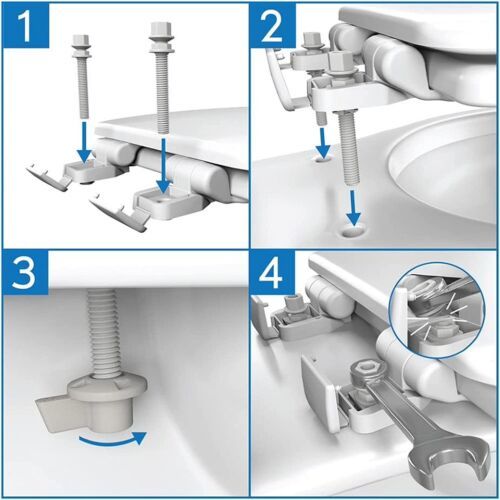 1

2

3

4