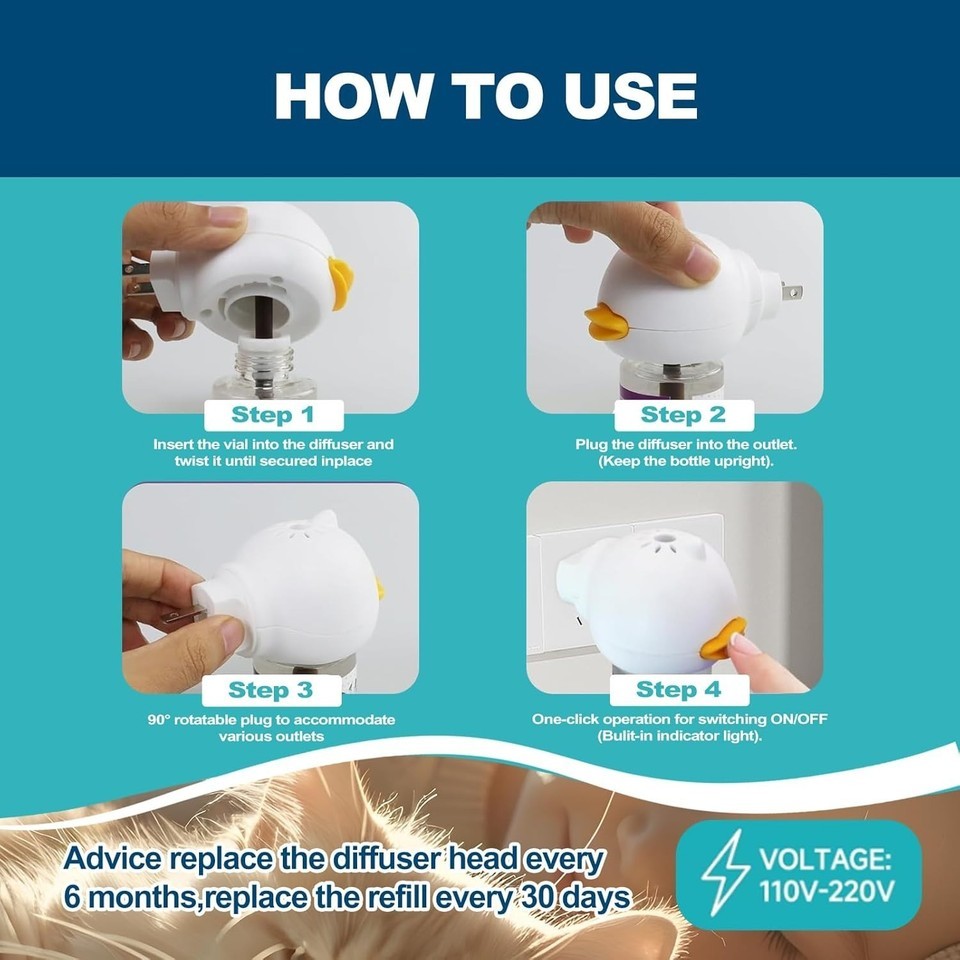 HOW TO USE

Step 1
Insert the vial into the diffuser and twist it until secured inplace

Step 2
Plug the diffuser into the outlet. (Keep the bottle upright).

Step 3
90° rotatable plug to accommodate various outlets

Step 4
One-click operation for switching ON/OFF (Bulit-in indicator light).

Advice replace the diffuser head every 6 months,replace the refill every 30 days

VOLTAGE: 110V-220V