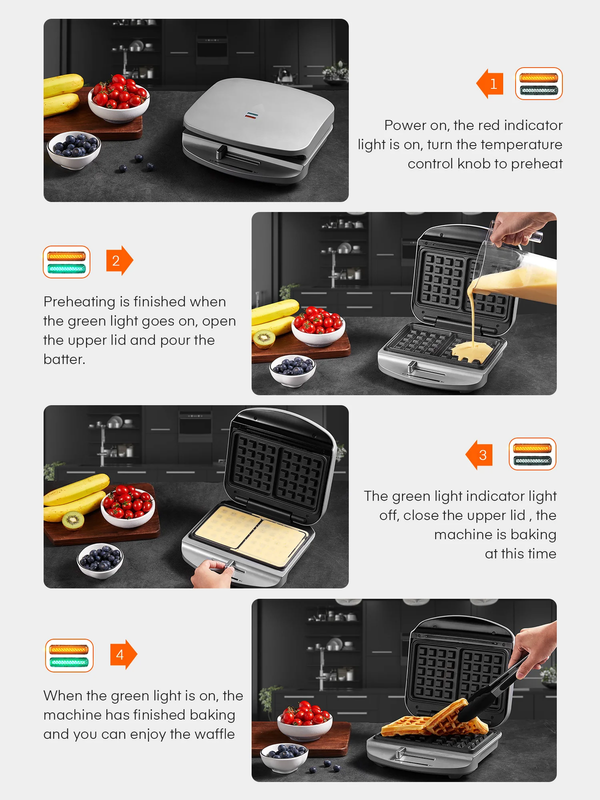 1

Power on, the red indicator light is on, turn the temperature control knob to preheat

2

Preheating is finished when the green light goes on, open the upper lid and pour the batter.

3

The green light indicator light off, close the upper lid , the machine is baking at this time

4

When the green light is on, the machine has finished baking and you can enjoy the waffle