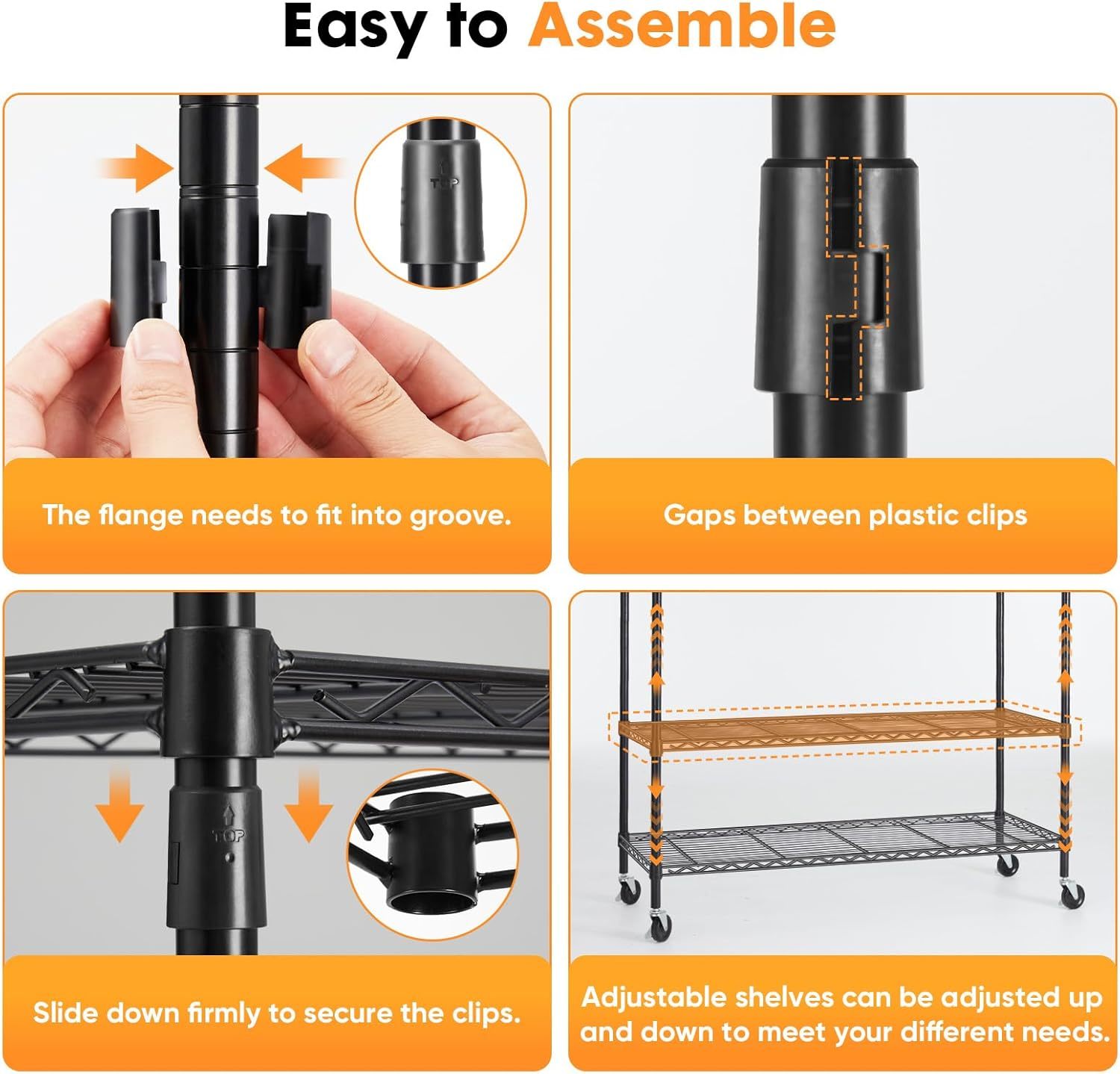 Easy to Assemble

TOP

The flange needs to fit into groove.

Gaps between plastic clips

TOP

Slide down firmly to secure the clips.

Adjustable shelves can be adjusted up and down to meet your different needs.