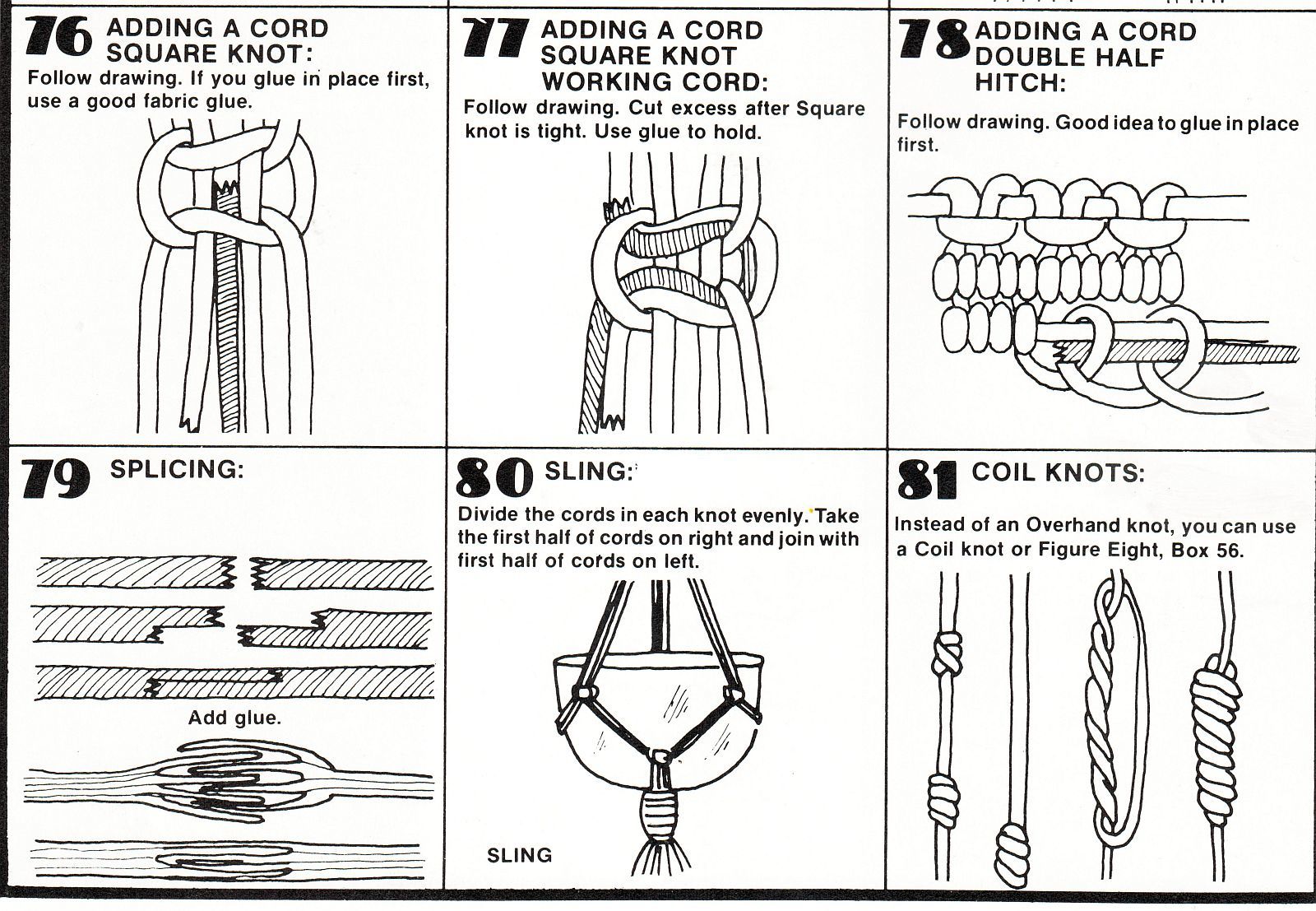 76 ADDING A CORD SQUARE KNOT:
Follow drawing. If you glue in place first, use a good fabric glue.

77 ADDING A CORD SQUARE KNOT WORKING CORD:
Follow drawing. Cut excess after Square knot is tight. Use glue to hold.

78 ADDING A CORD DOUBLE HALF HITCH:
Follow drawing. Good idea to glue in place first.

79 SPLICING:

Add glue.

80 SLING:
Divide the cords in each knot evenly. Take the first half of cords on right and join with first half of cords on left.

SLING

81 COIL KNOTS:
Instead of an Overhand knot, you can use a Coil knot or Figure Eight, Box 56.