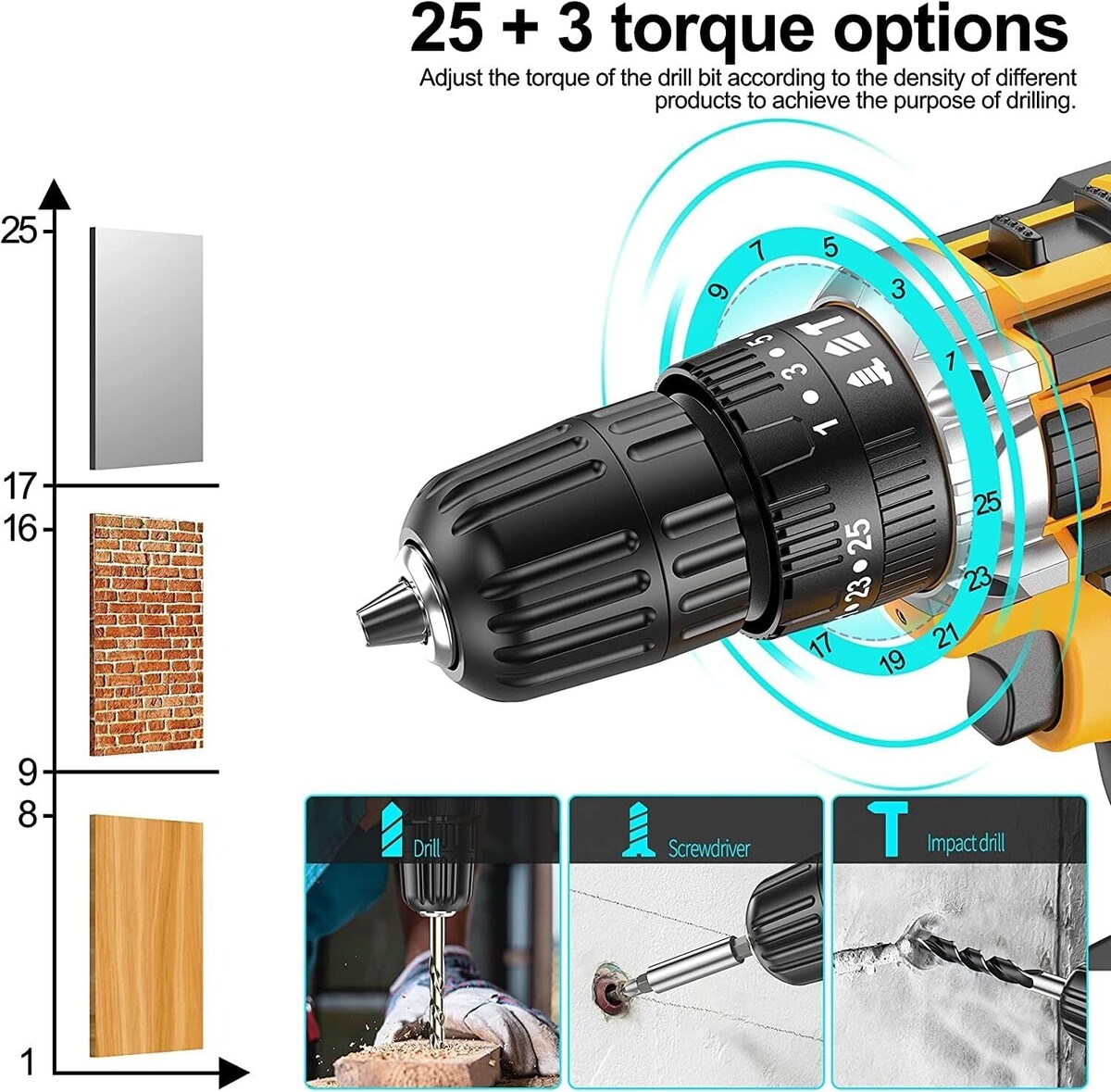 25 + 3 torque options

Adjust the torque of the drill bit according to the density of different products to achieve the purpose of drilling.

25
17
16
9
8
1

9
7
5
3
1
25
23
21
19
17

5
3
1
25
23

Drill

Screwdriver

Impact drill