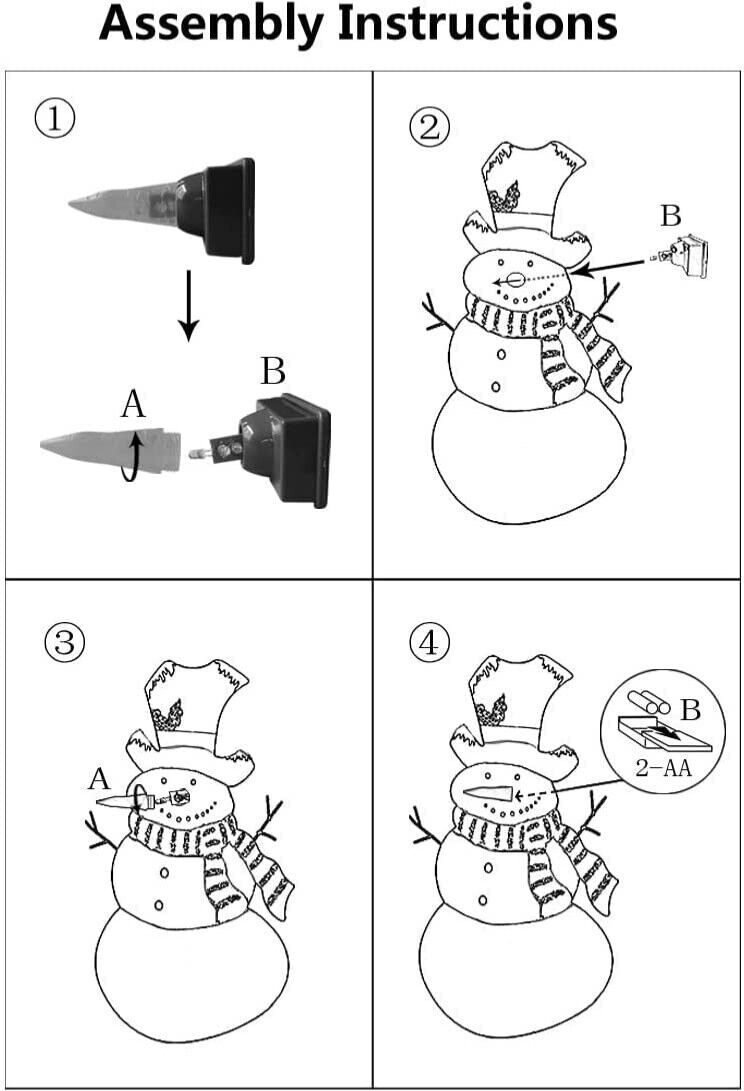 Assembly Instructions

①

A

B

②

B

③

A

④

B

2-AA