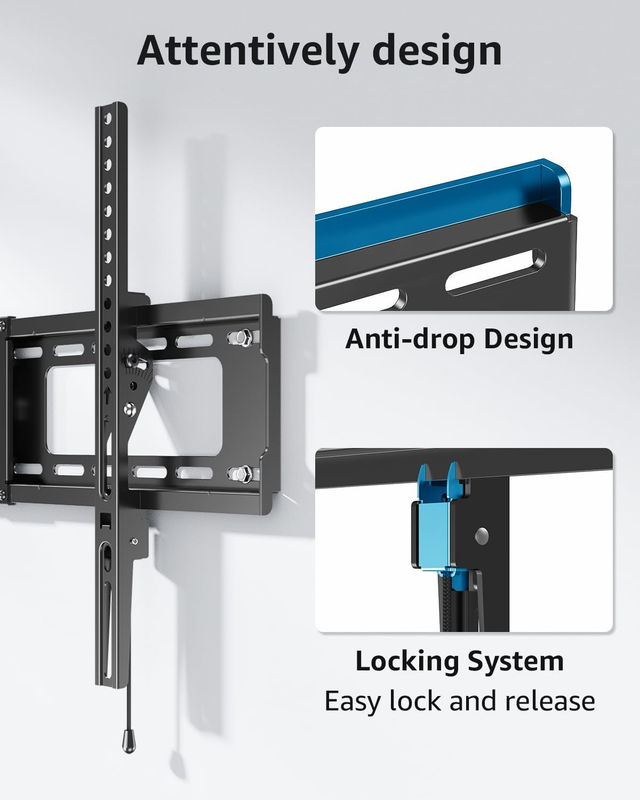 Attentively design

Anti-drop Design

Locking System
Easy lock and release