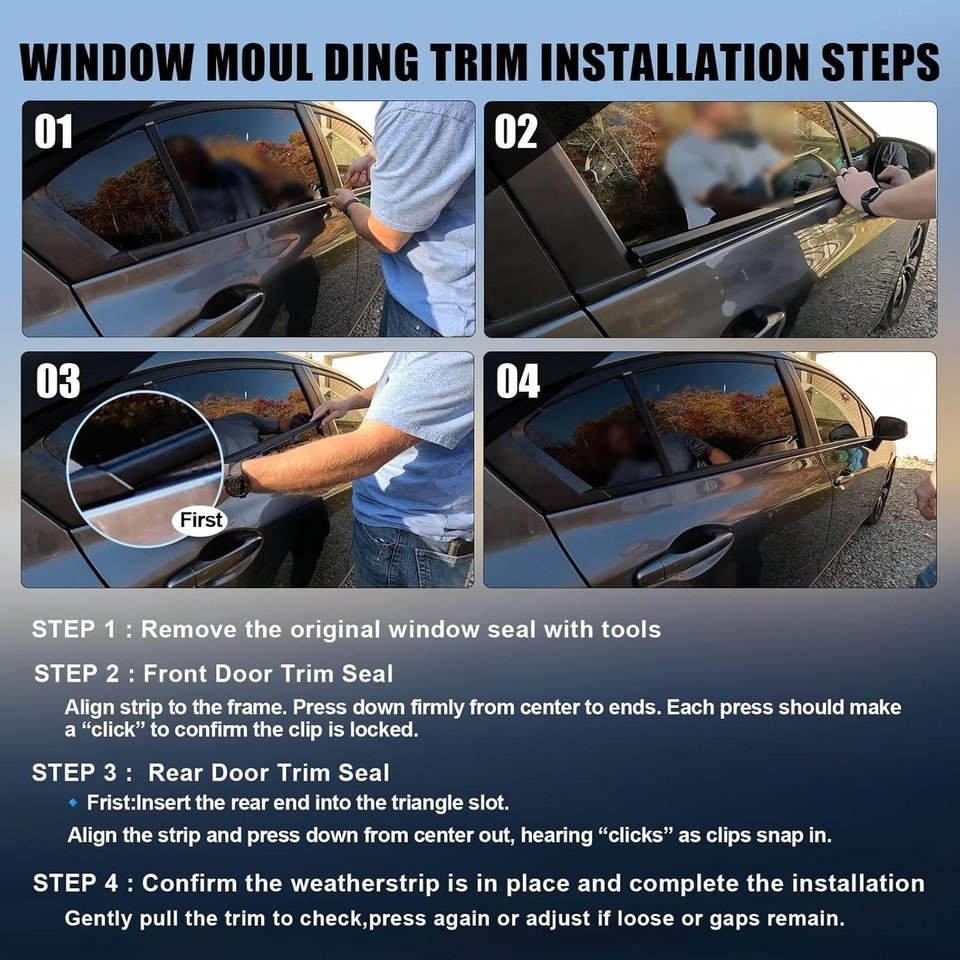 WINDOW MOUL DING TRIM INSTALLATION STEPS

01

02

03

First

04

STEP 1 : Remove the original window seal with tools

STEP 2 : Front Door Trim Seal

Align strip to the frame. Press down firmly from center to ends. Each press should make a “click” to confirm the clip is locked.

STEP 3 : Rear Door Trim Seal

Frist:Insert the rear end into the triangle slot.

Align the strip and press down from center out, hearing “clicks” as clips snap in.

STEP 4 : Confirm the weatherstrip is in place and complete the installation

Gently pull the trim to check,press again or adjust if loose or gaps remain.