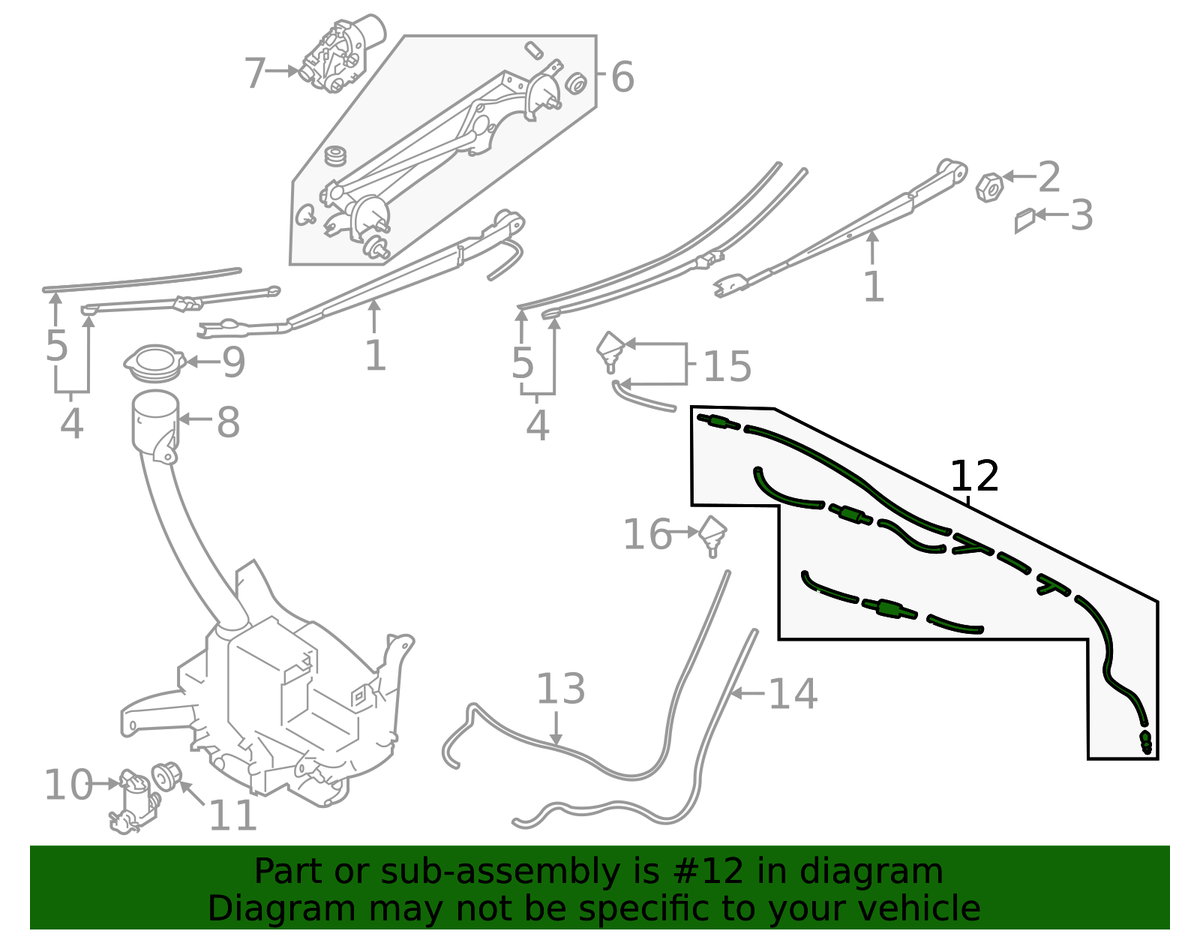 7
6
2
3
1
1
5
4
9
8
5
4
15
12
16
13
14
10
11

Part or sub-assembly is #12 in diagram
Diagram may not be specific to your vehicle