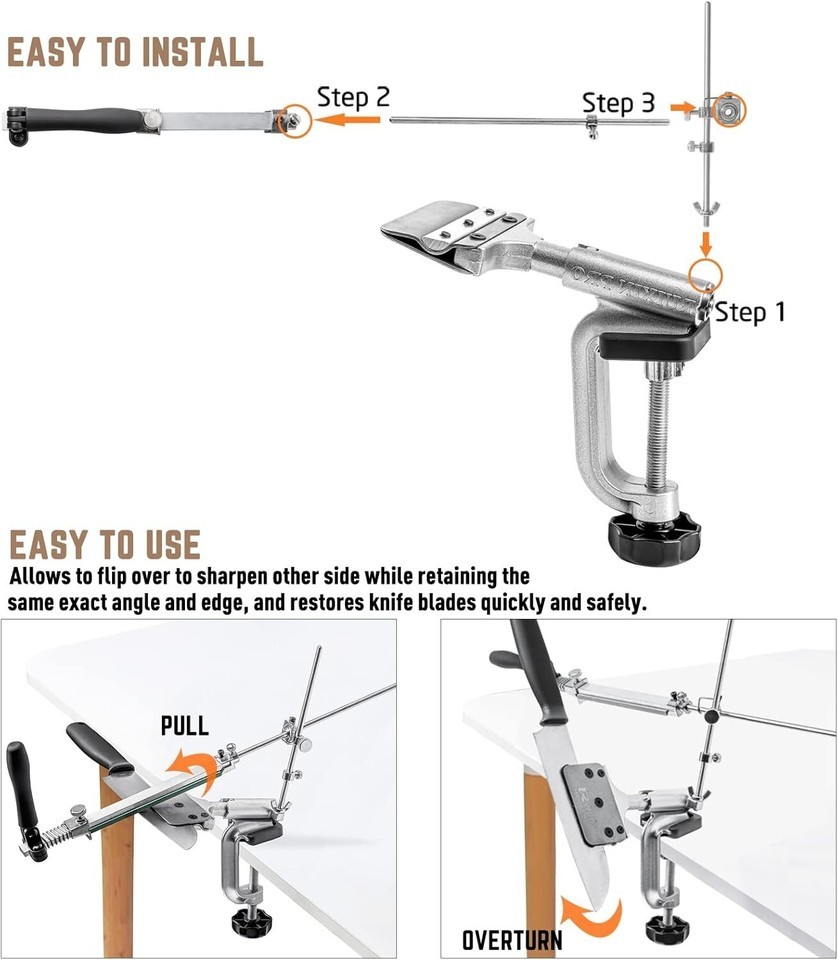 EASY TO INSTALL

Step 2

Step 3

Step 1

EASY TO USE

Allows to flip over to sharpen other side while retaining the same exact angle and edge, and restores knife blades quickly and safely.

PULL

OVERTURN