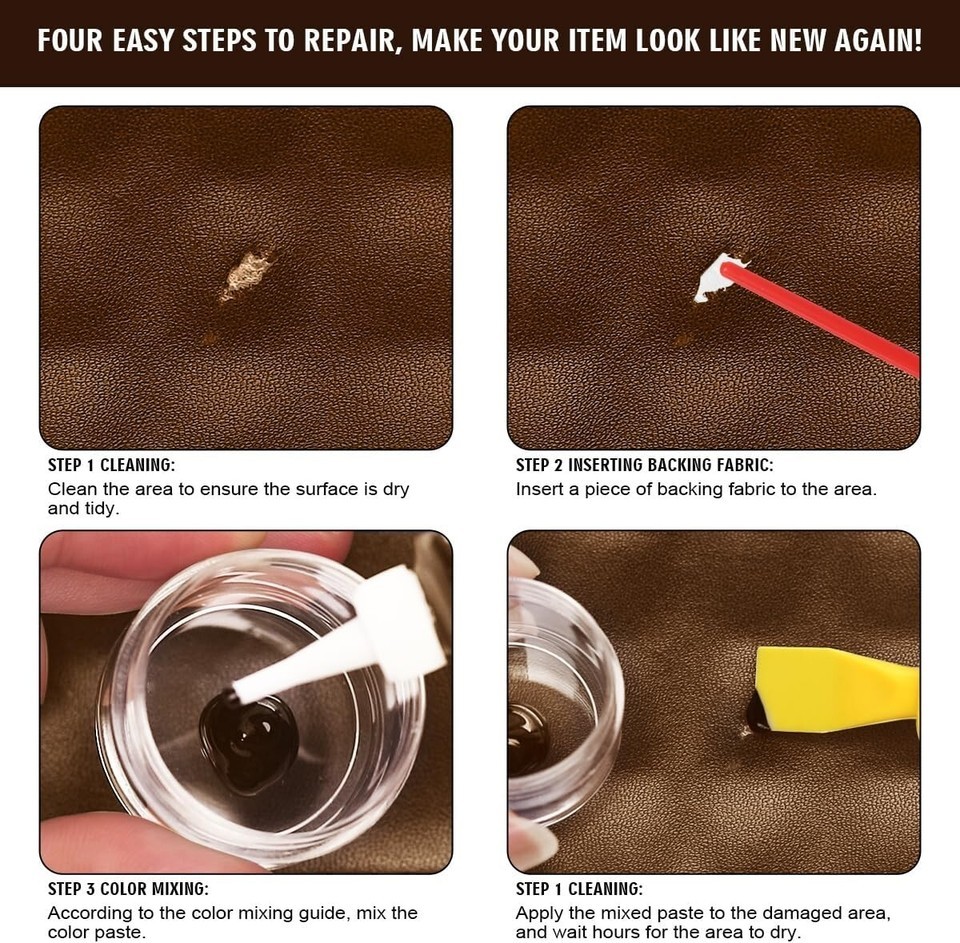 FOUR EASY STEPS TO REPAIR, MAKE YOUR ITEM LOOK LIKE NEW AGAIN!

STEP 1 CLEANING:
Clean the area to ensure the surface is dry and tidy.

STEP 2 INSERTING BACKING FABRIC:
Insert a piece of backing fabric to the area.

STEP 3 COLOR MIXING:
According to the color mixing guide, mix the color paste.

STEP 1 CLEANING:
Apply the mixed paste to the damaged area, and wait hours for the area to dry.