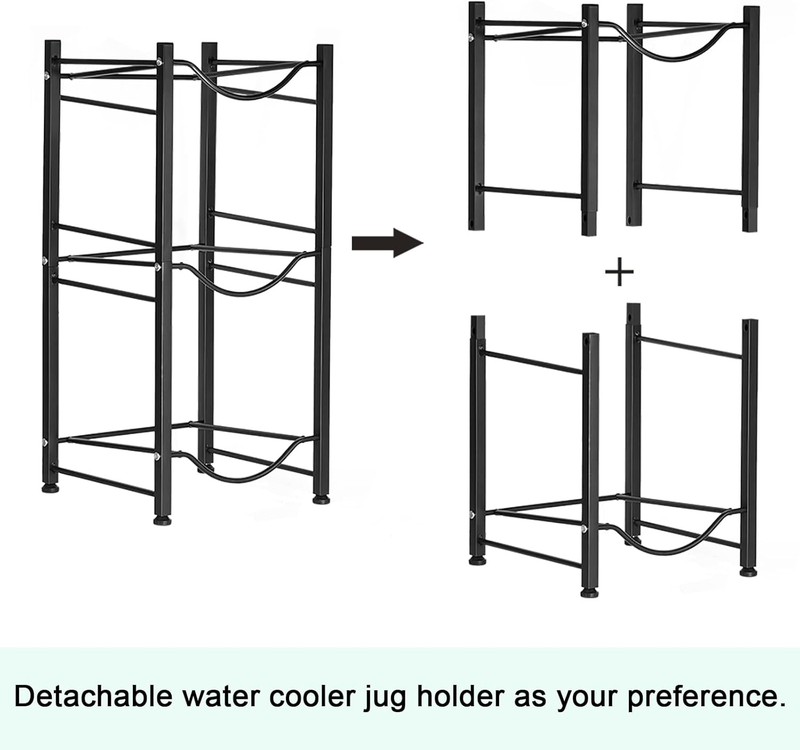 +

Detachable water cooler jug holder as your preference.