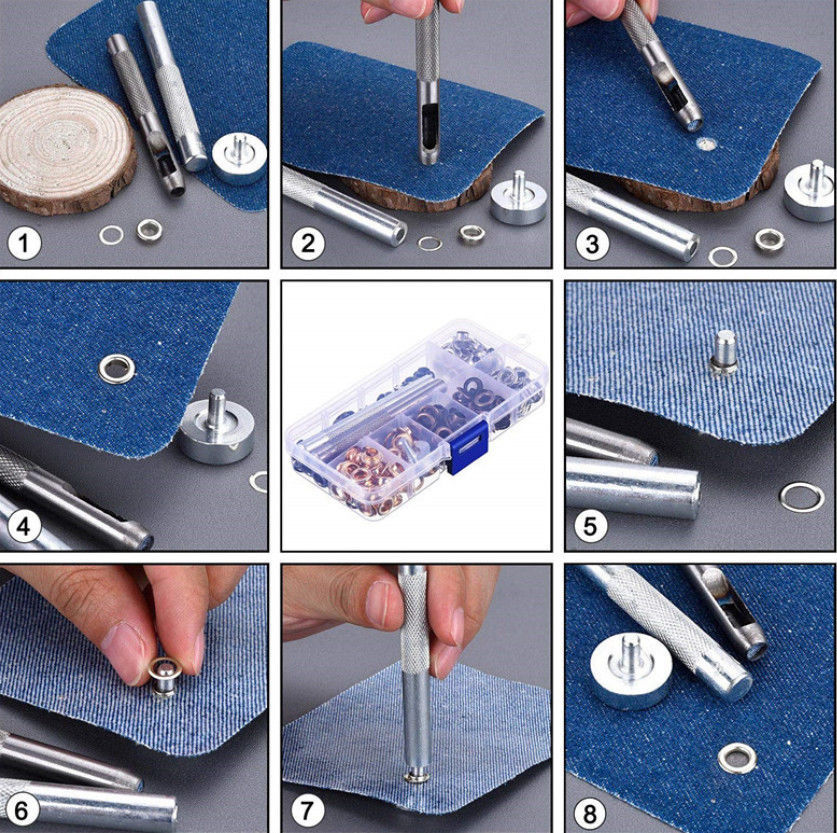 1
2
3
4
5
6
7
8