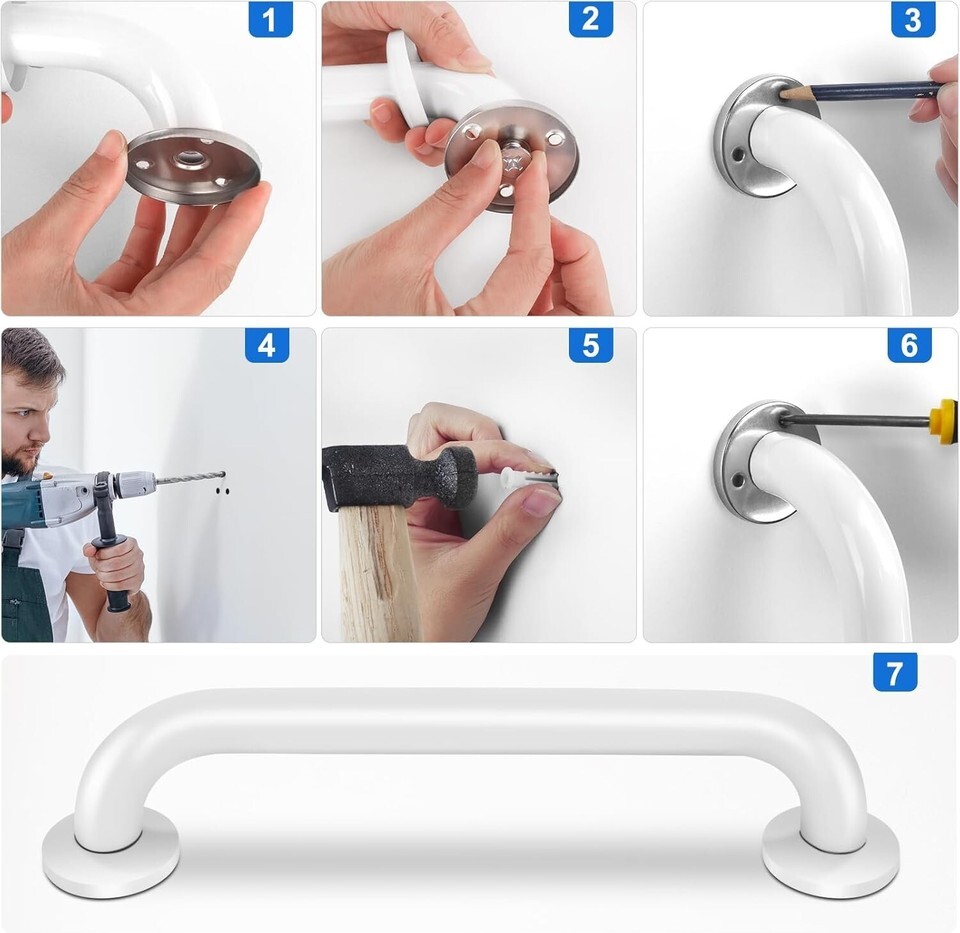 1

2

3

4

5

6

7