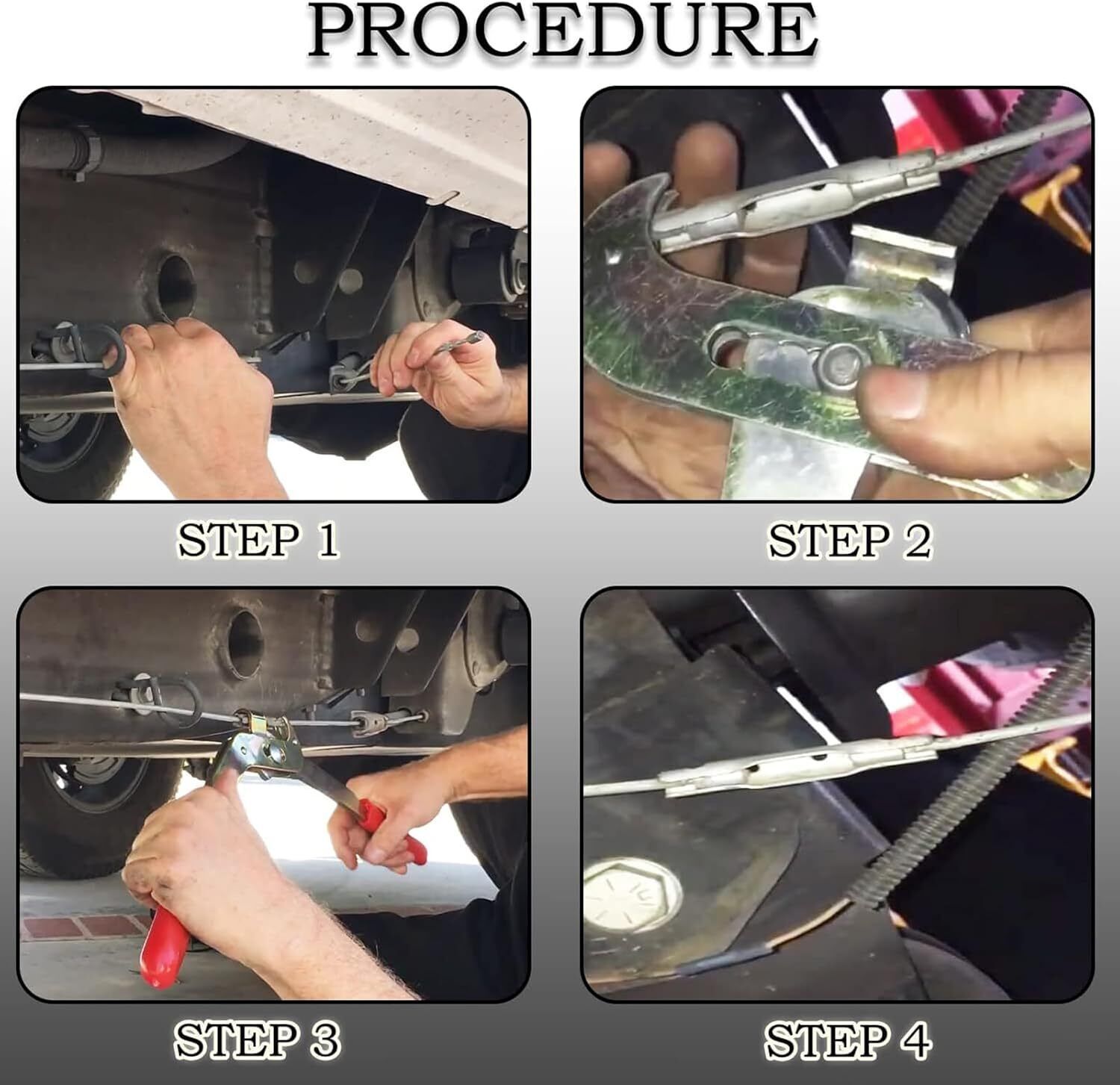 PROCEDURE

STEP 1

STEP 2

STEP 3

STEP 4