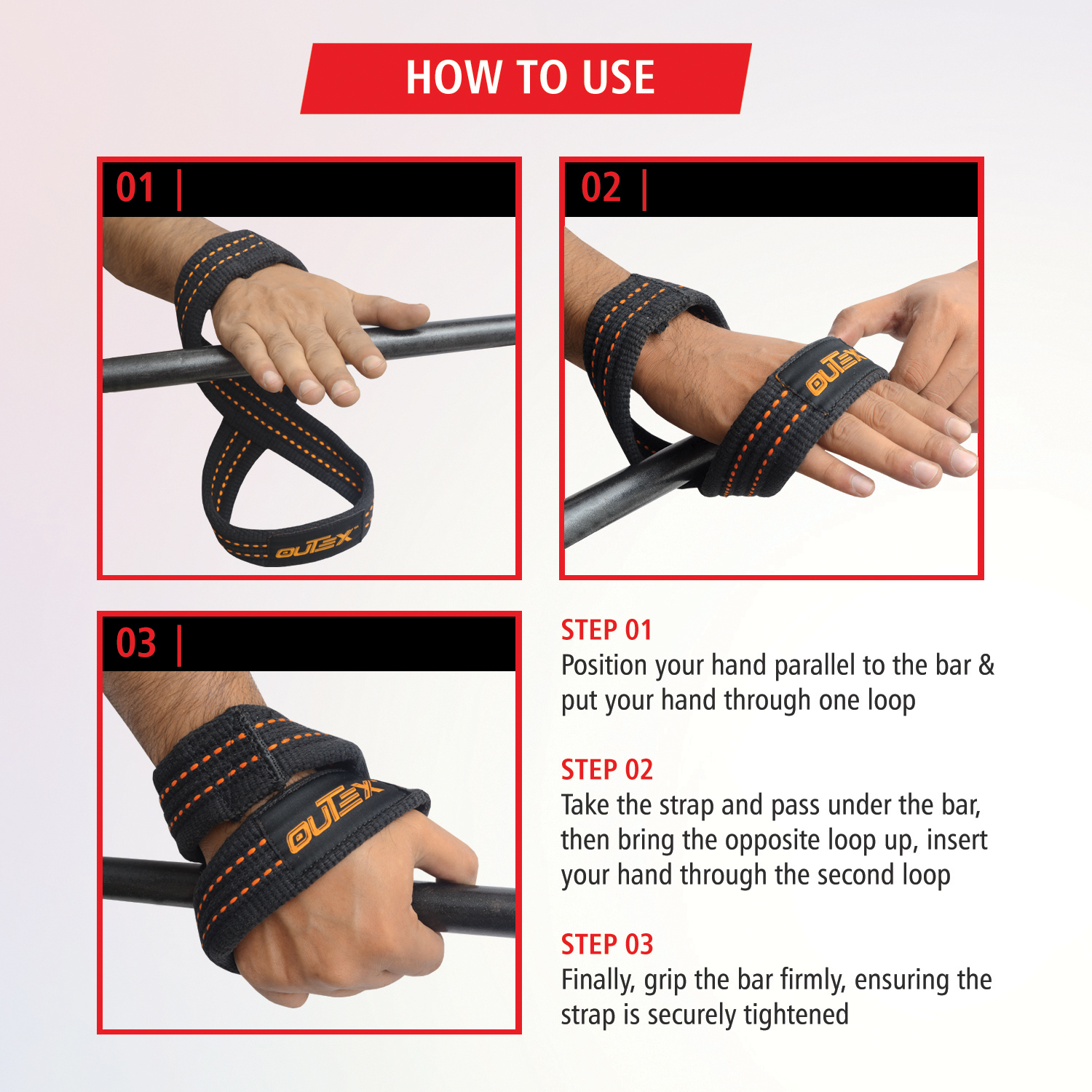 HOW TO USE

01 |

OUTEX

02 |

OUTEX

03 |

OUTEX

STEP 01
Position your hand parallel to the bar & put your hand through one loop

STEP 02
Take the strap and pass under the bar, then bring the opposite loop up, insert your hand through the second loop

STEP 03
Finally, grip the bar firmly, ensuring the strap is securely tightened