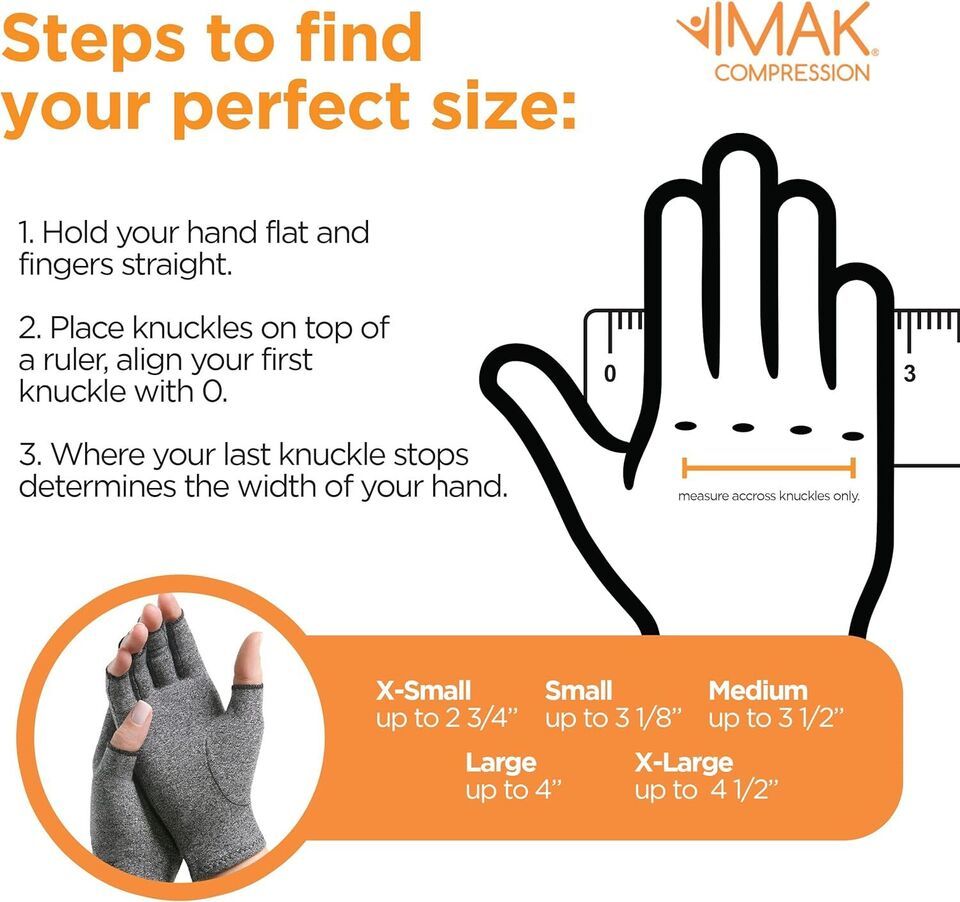 Steps to find your perfect size:

IMAK® COMPRESSION

1. Hold your hand flat and fingers straight.

2. Place knuckles on top of a ruler, align your first knuckle with 0.

3. Where your last knuckle stops determines the width of your hand.

0

3

measure accross knuckles only.

X-Small up to 2 3/4"

Small up to 3 1/8"

Medium up to 3 1/2"

Large up to 4"

X-Large up to 4 1/2"