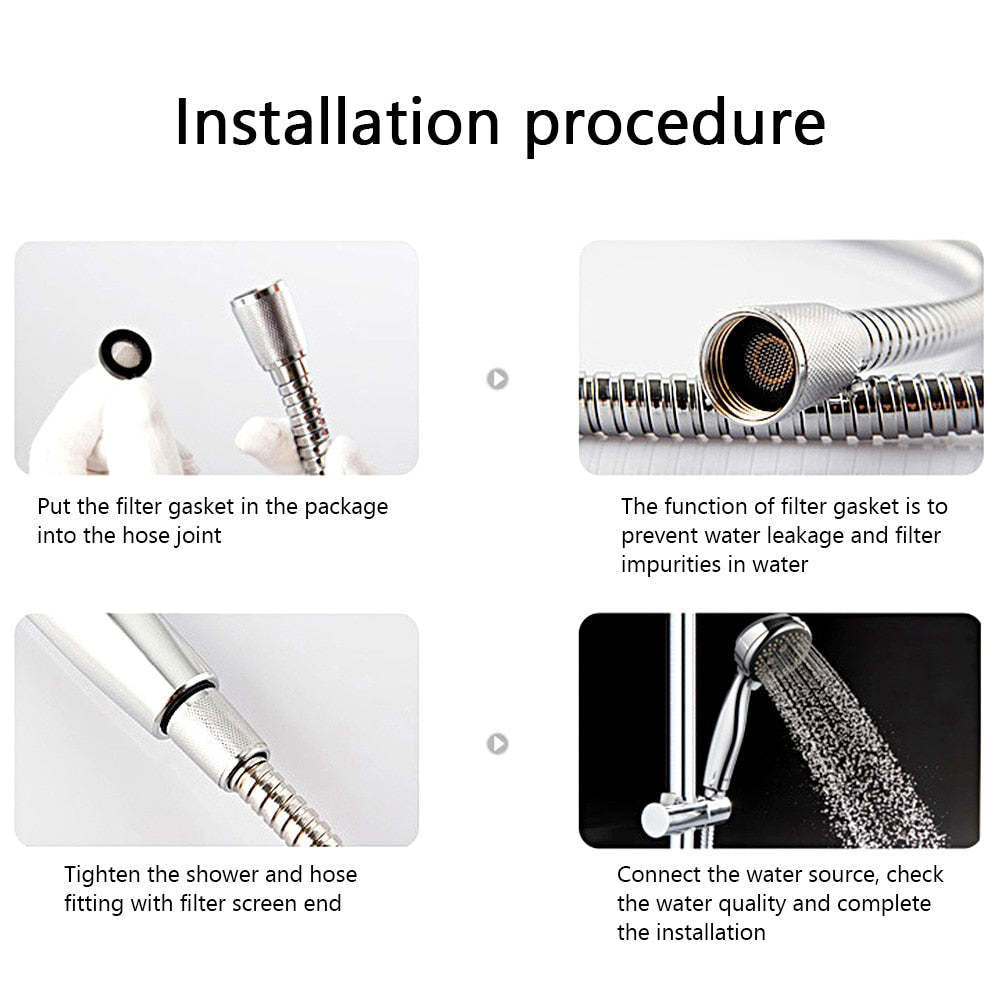 Installation procedure

Put the filter gasket in the package into the hose joint

The function of filter gasket is to prevent water leakage and filter impurities in water

Tighten the shower and hose fitting with filter screen end

Connect the water source, check the water quality and complete the installation