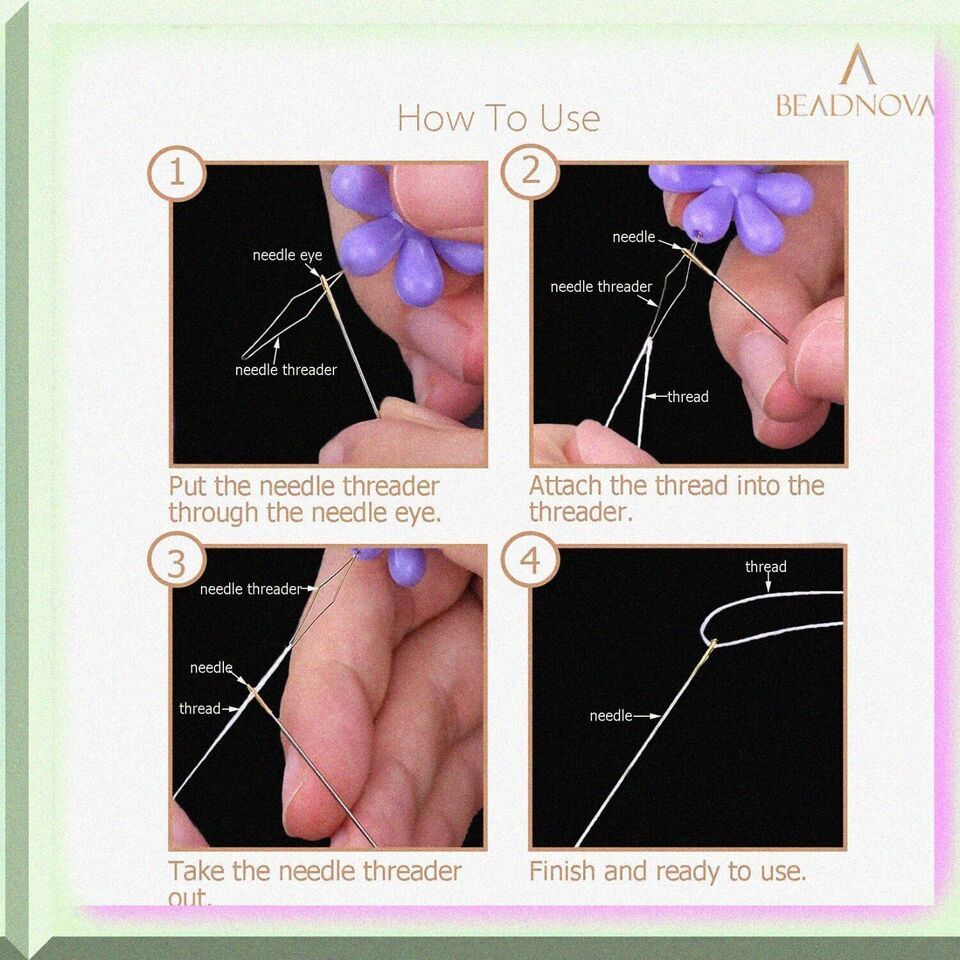 BEADNOVA

How To Use

1

needle eye

needle threader

Put the needle threader through the needle eye.

2

needle

needle threader

thread

Attach the thread into the threader.

3

needle threader

needle

thread

Take the needle threader out.

4

thread

needle

Finish and ready to use.