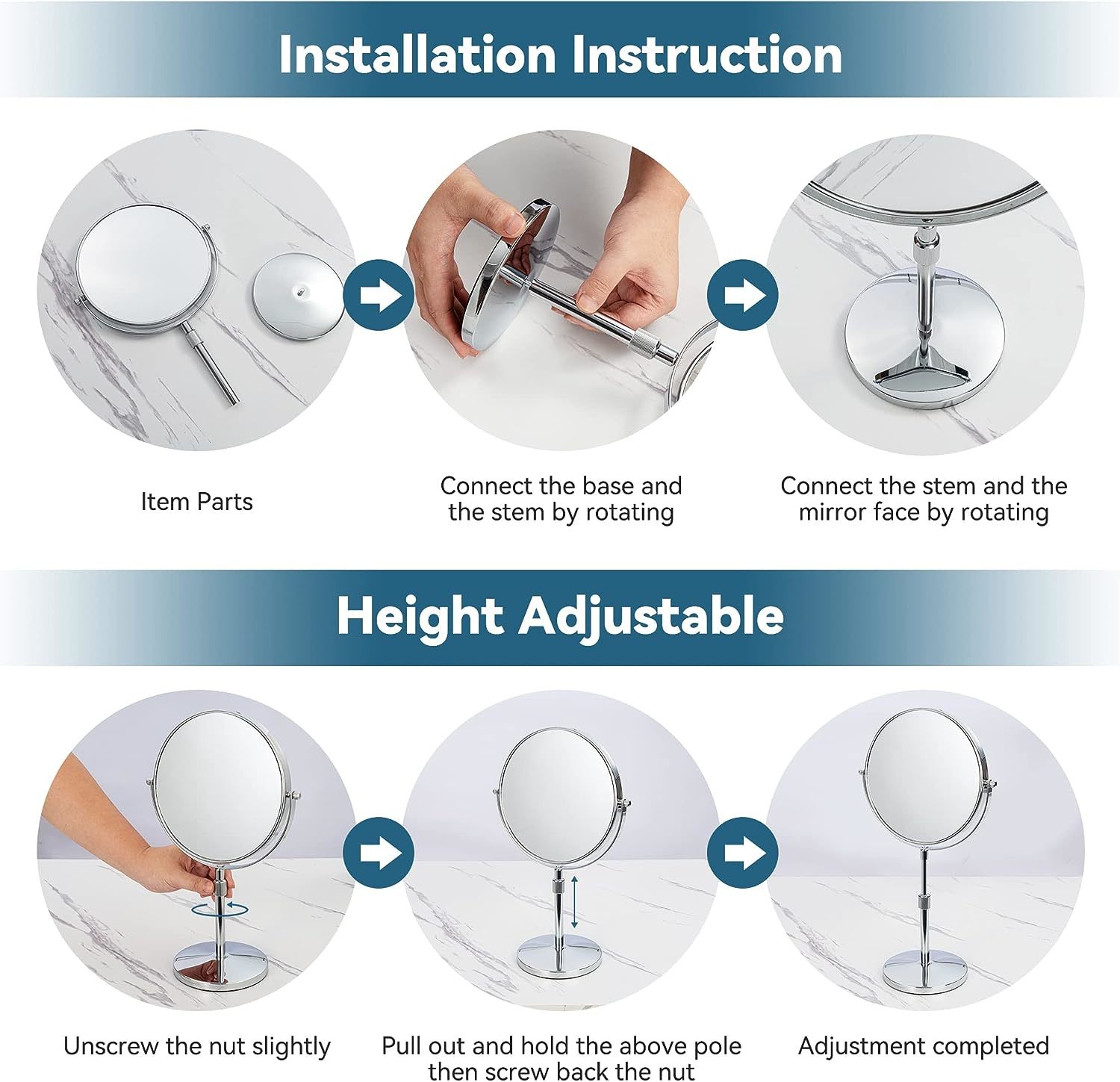 Installation Instruction

Item Parts

Connect the base and the stem by rotating

Connect the stem and the mirror face by rotating

Height Adjustable

Unscrew the nut slightly

Pull out and hold the above pole then screw back the nut

Adjustment completed