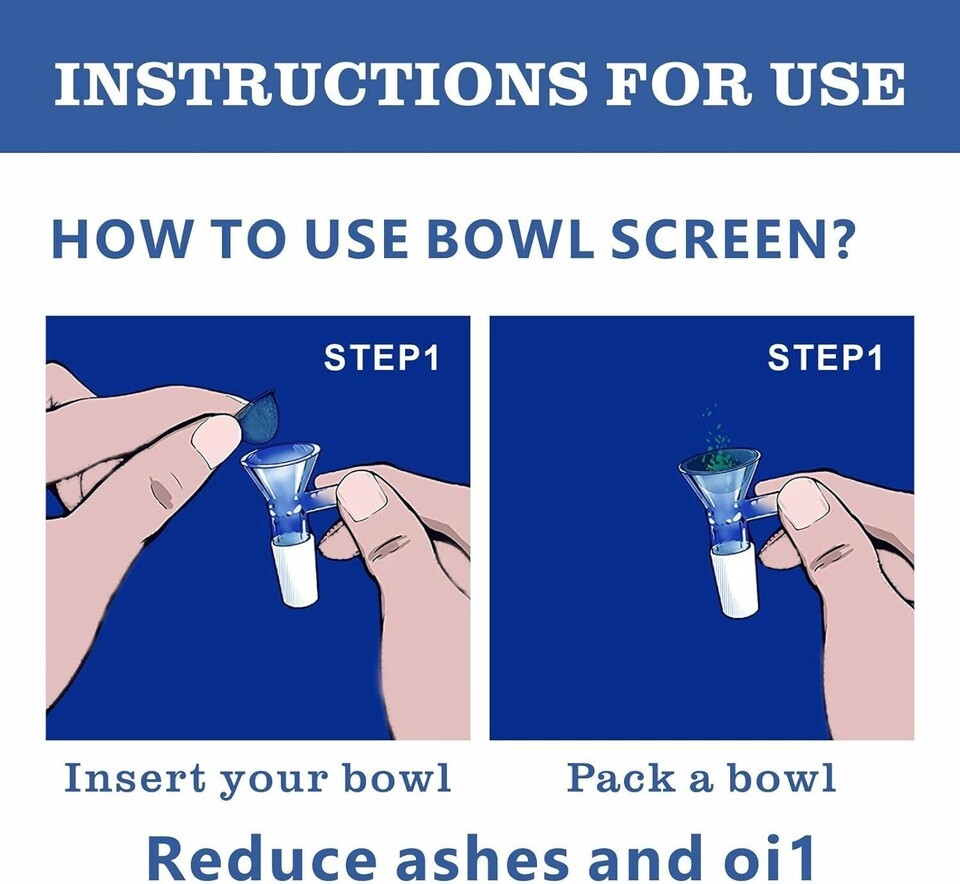 INSTRUCTIONS FOR USE

HOW TO USE BOWL SCREEN?

STEP1

Insert your bowl

STEP1

Pack a bowl

Reduce ashes and oi1