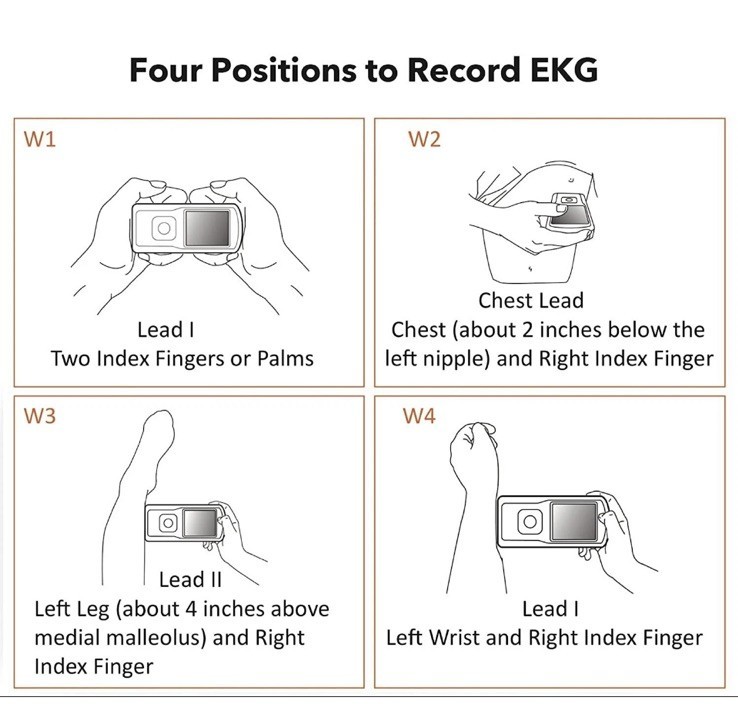 Four Positions to Record EKG

W1

Lead I
Two Index Fingers or Palms

W2

Chest Lead
Chest (about 2 inches below the left nipple) and Right Index Finger

W3

Lead II
Left Leg (about 4 inches above medial malleolus) and Right Index Finger

W4

Lead I
Left Wrist and Right Index Finger