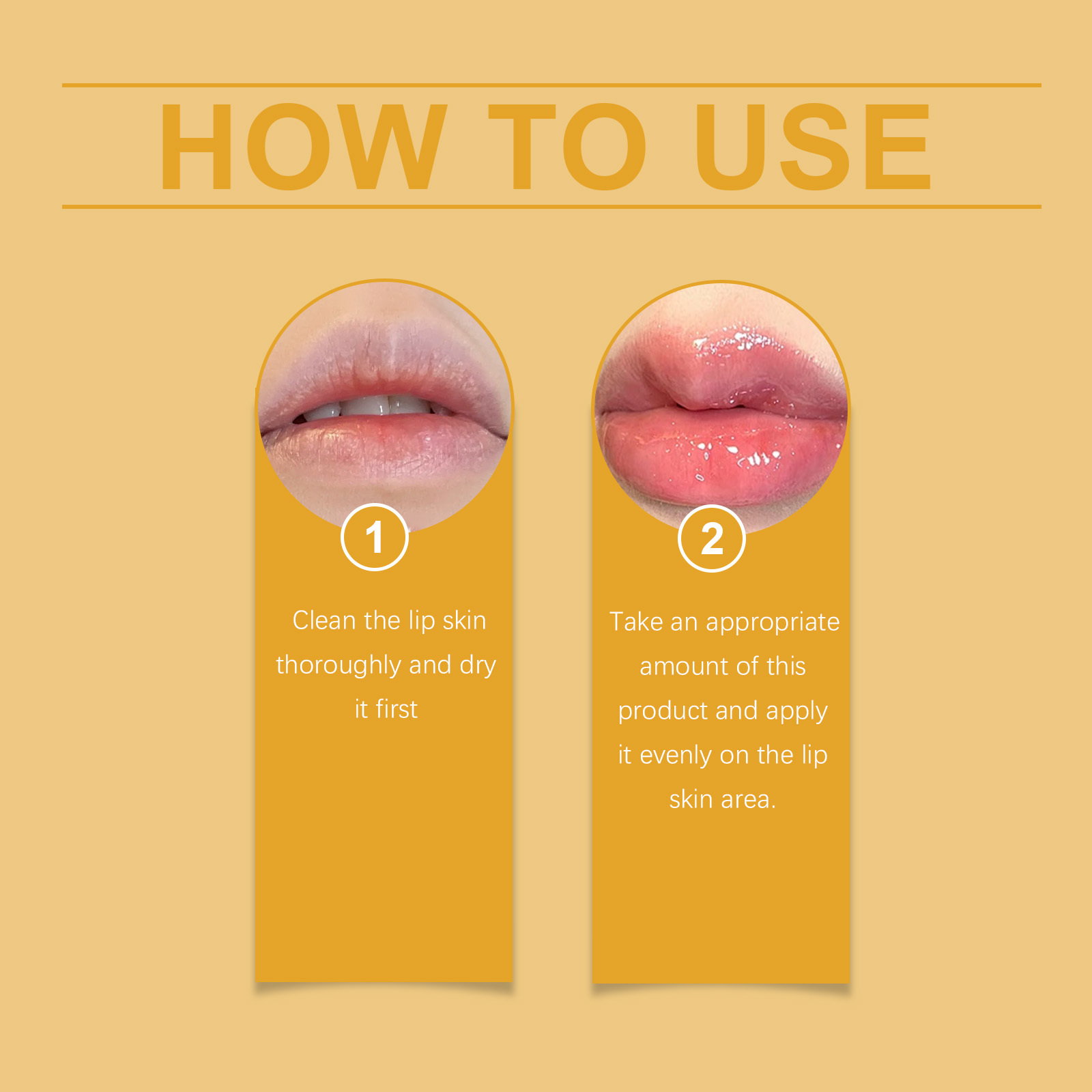 HOW TO USE

1

Clean the lip skin thoroughly and dry it first

2

Take an appropriate amount of this product and apply it evenly on the lip skin area.