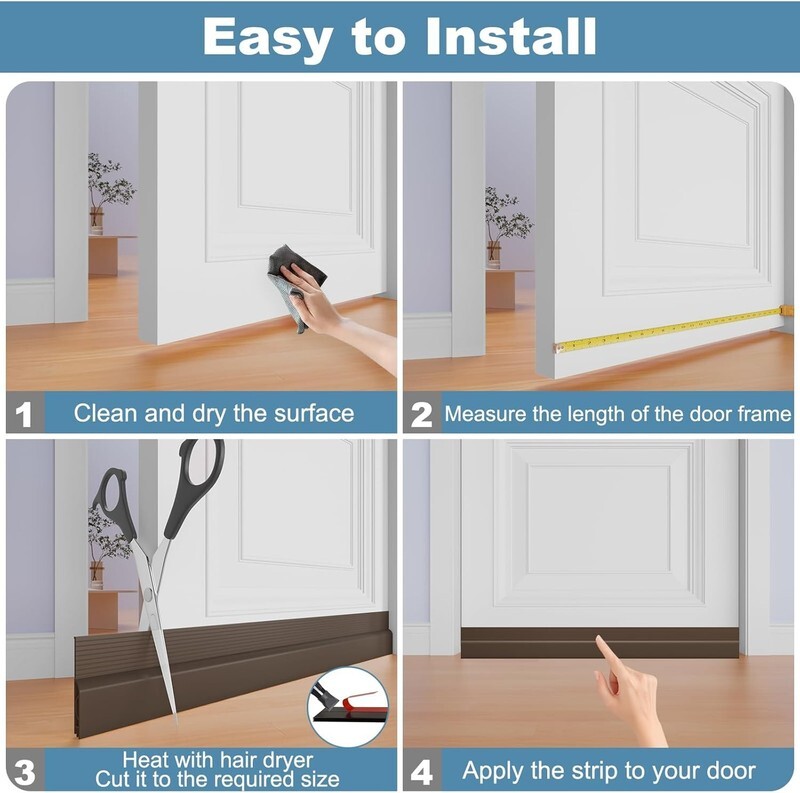 Easy to Install

1 Clean and dry the surface

2 Measure the length of the door frame

3 Heat with hair dryer
Cut it to the required size

4 Apply the strip to your door