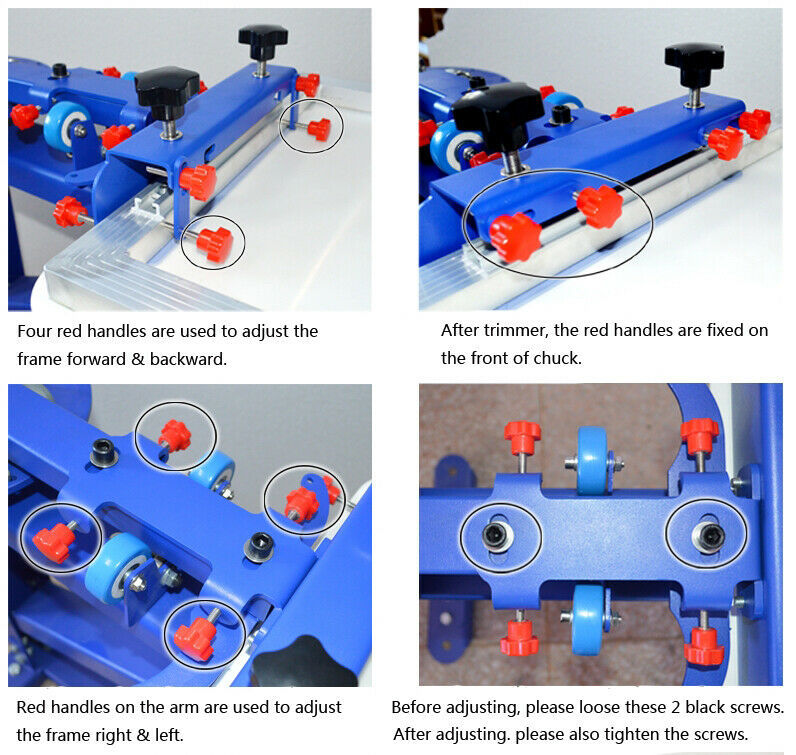 Four red handles are used to adjust the frame forward & backward.

After trimmer, the red handles are fixed on the front of chuck.

Red handles on the arm are used to adjust the frame right & left.

Before adjusting, please loose these 2 black screws. After adjusting. please also tighten the screws.