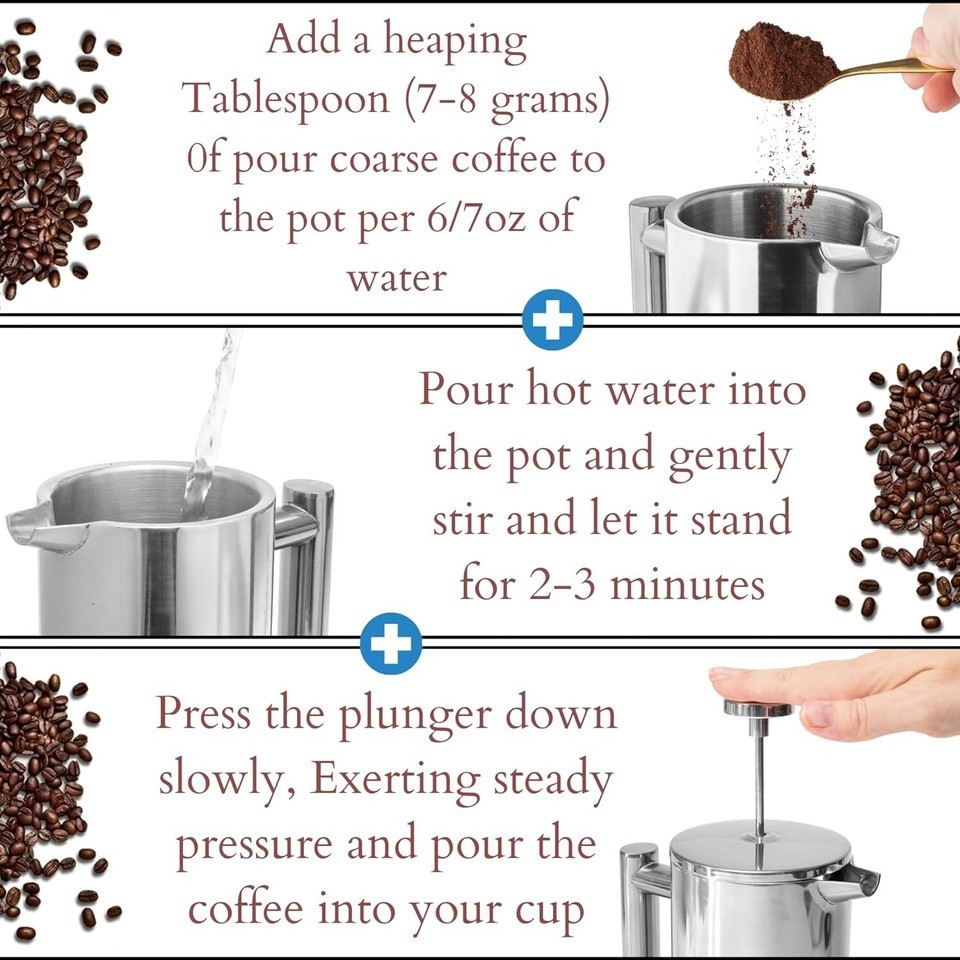 Add a heaping Tablespoon (7-8 grams) 0f pour coarse coffee to the pot per 6/7oz of water

Pour hot water into the pot and gently stir and let it stand for 2-3 minutes

Press the plunger down slowly, Exerting steady pressure and pour the coffee into your cup