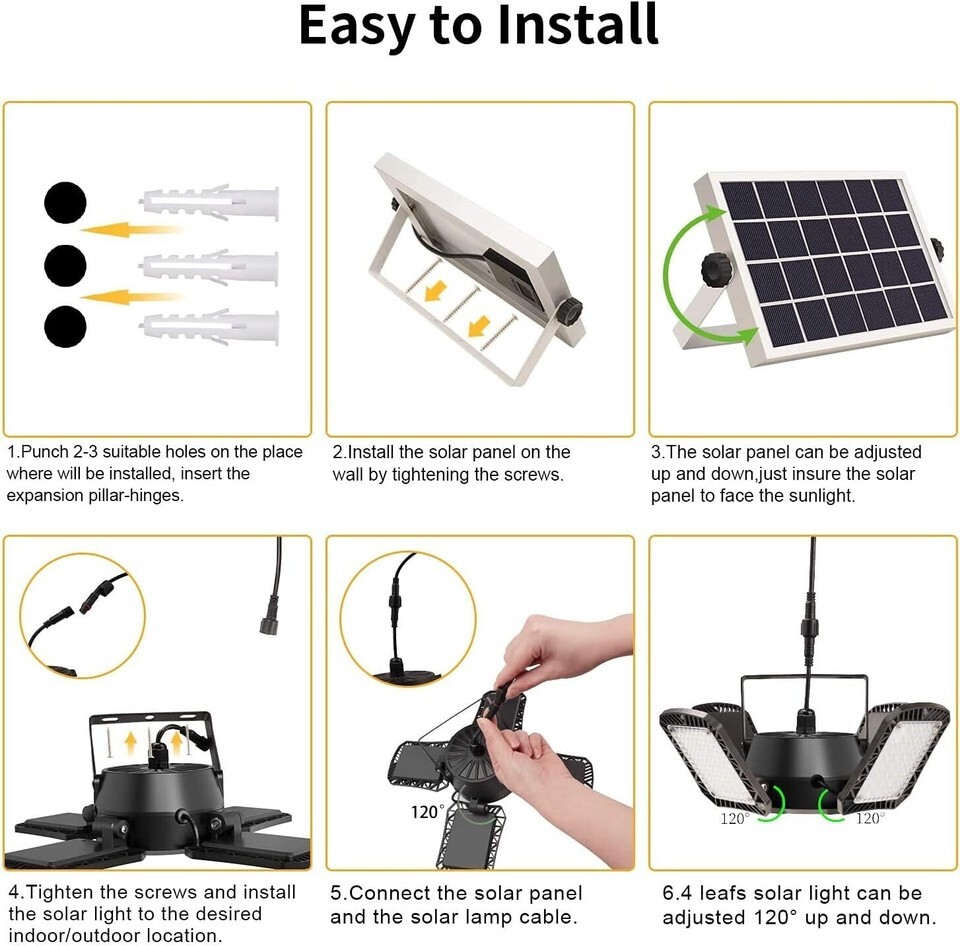 Easy to Install

1.Punch 2-3 suitable holes on the place where will be installed, insert the expansion pillar-hinges.

2.Install the solar panel on the wall by tightening the screws.

3.The solar panel can be adjusted up and down,just insure the solar panel to face the sunlight.

4.Tighten the screws and install the solar light to the desired indoor/outdoor location.

120°

5.Connect the solar panel and the solar lamp cable.

120°

120°

6.4 leafs solar light can be adjusted 120° up and down.