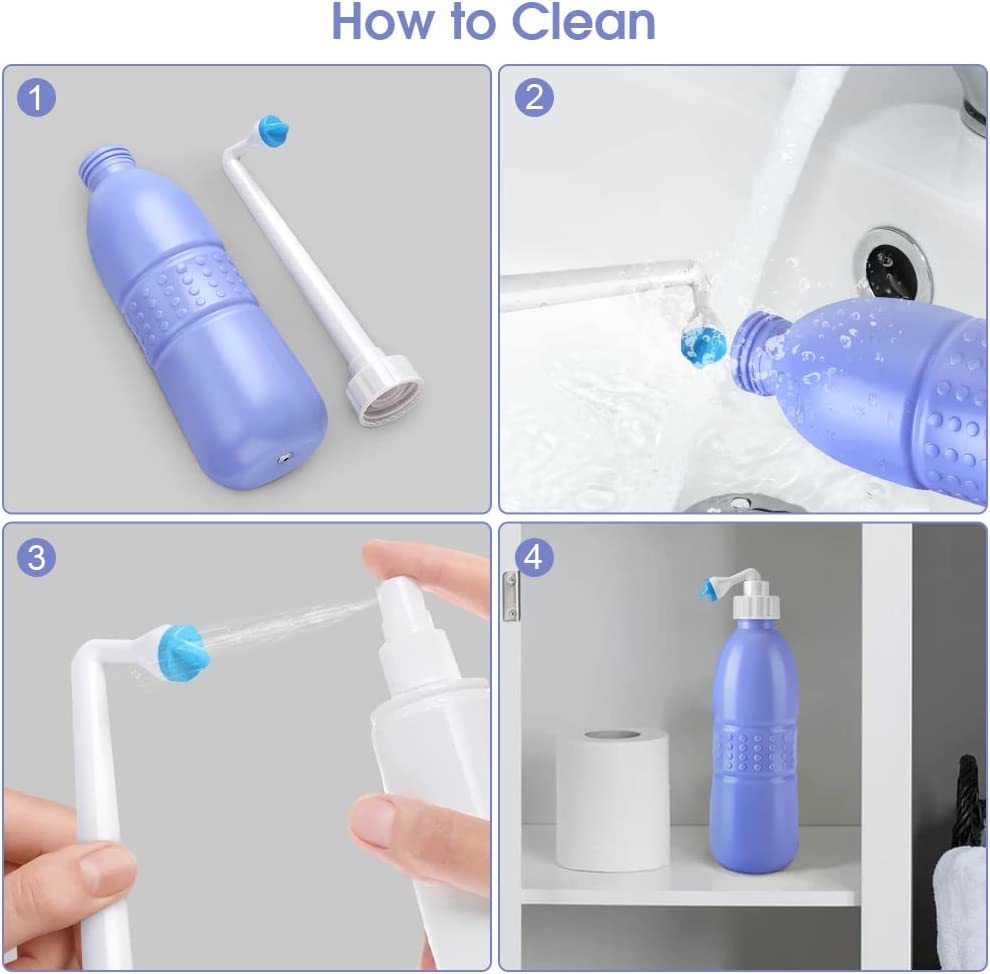 How to Clean

1

2

3

4