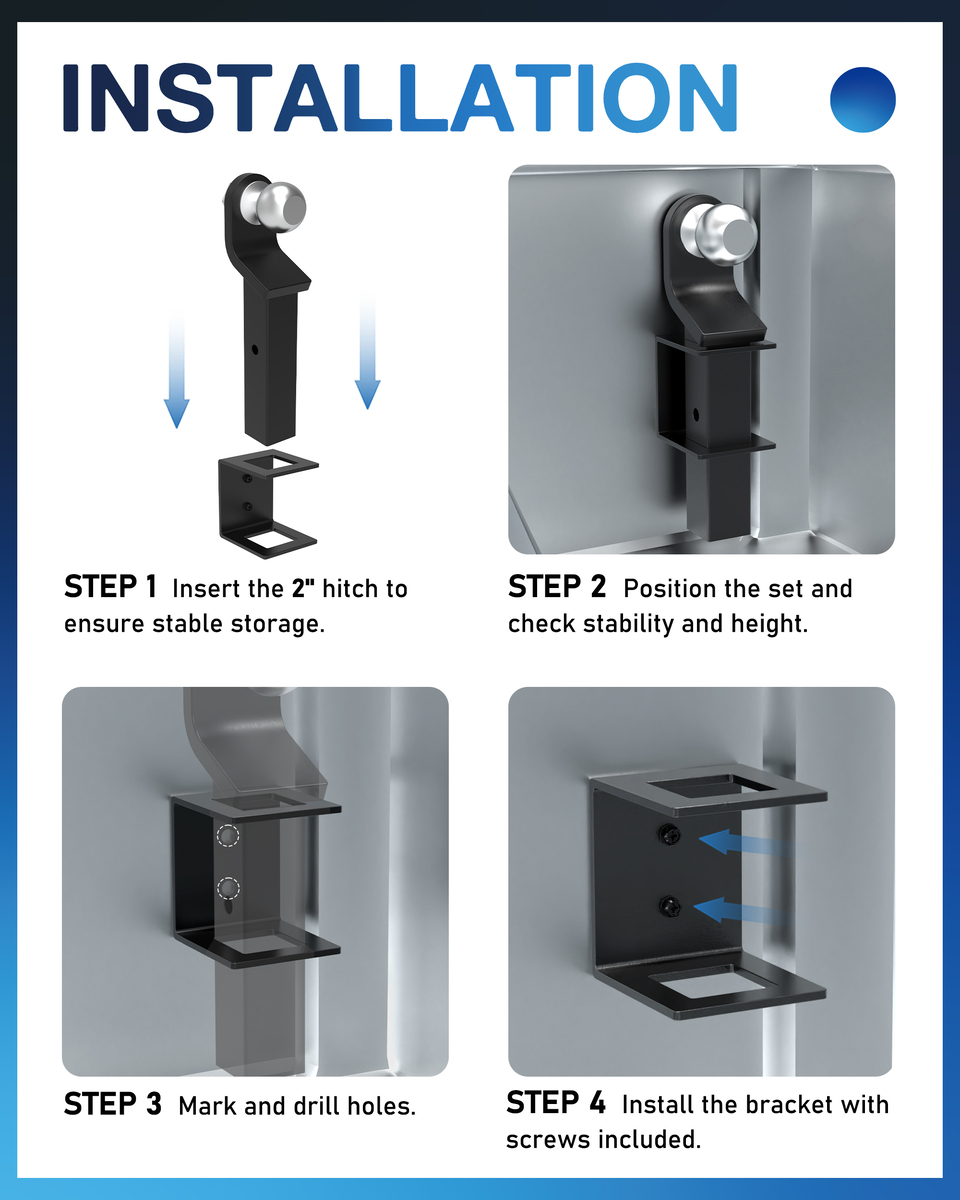 INSTALLATION

STEP 1 Insert the 2" hitch to ensure stable storage.

STEP 2 Position the set and check stability and height.

STEP 3 Mark and drill holes.

STEP 4 Install the bracket with screws included.