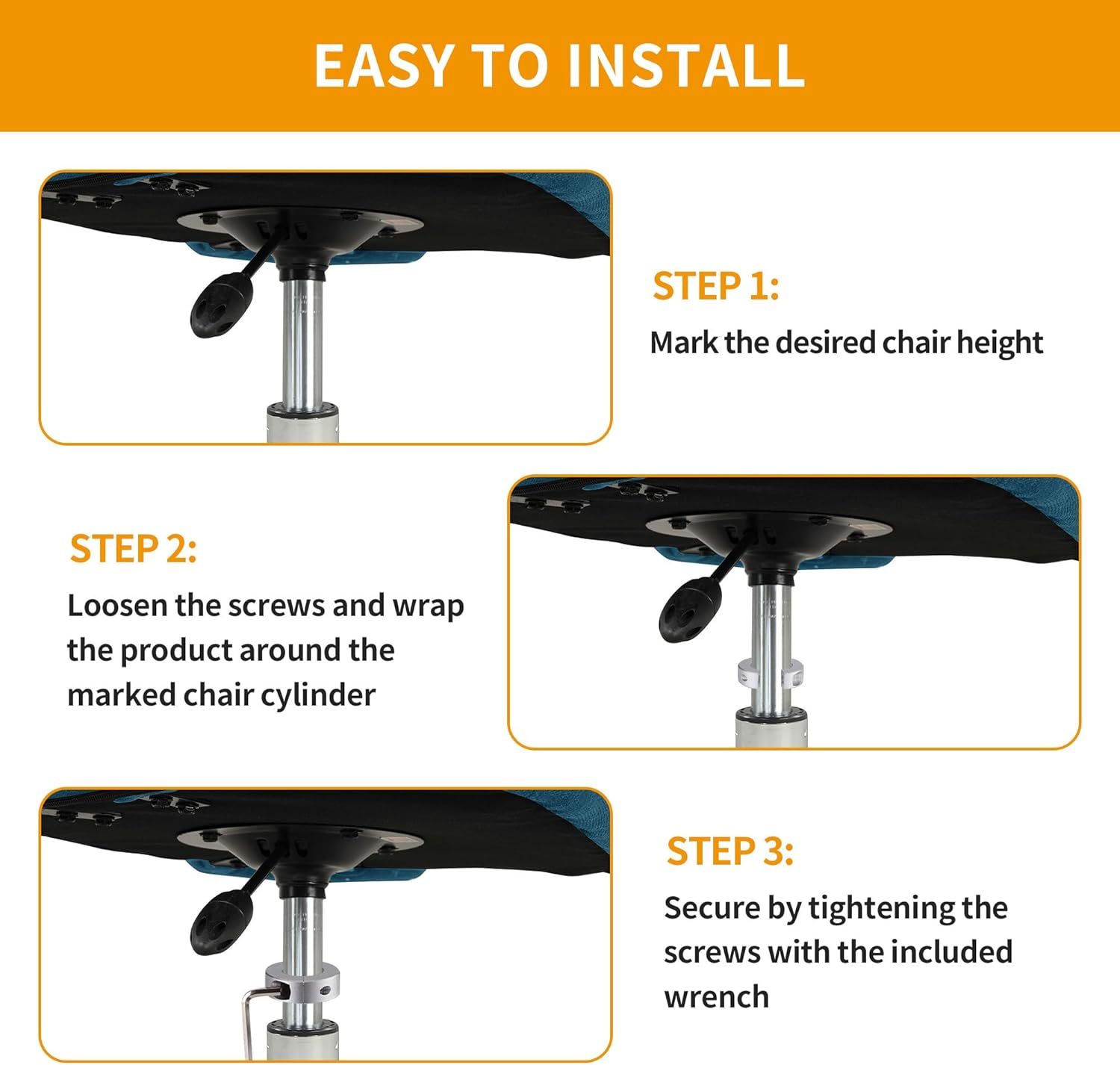 EASY TO INSTALL

STEP 1:

Mark the desired chair height

STEP 2:

Loosen the screws and wrap the product around the marked chair cylinder

STEP 3:

Secure by tightening the screws with the included wrench