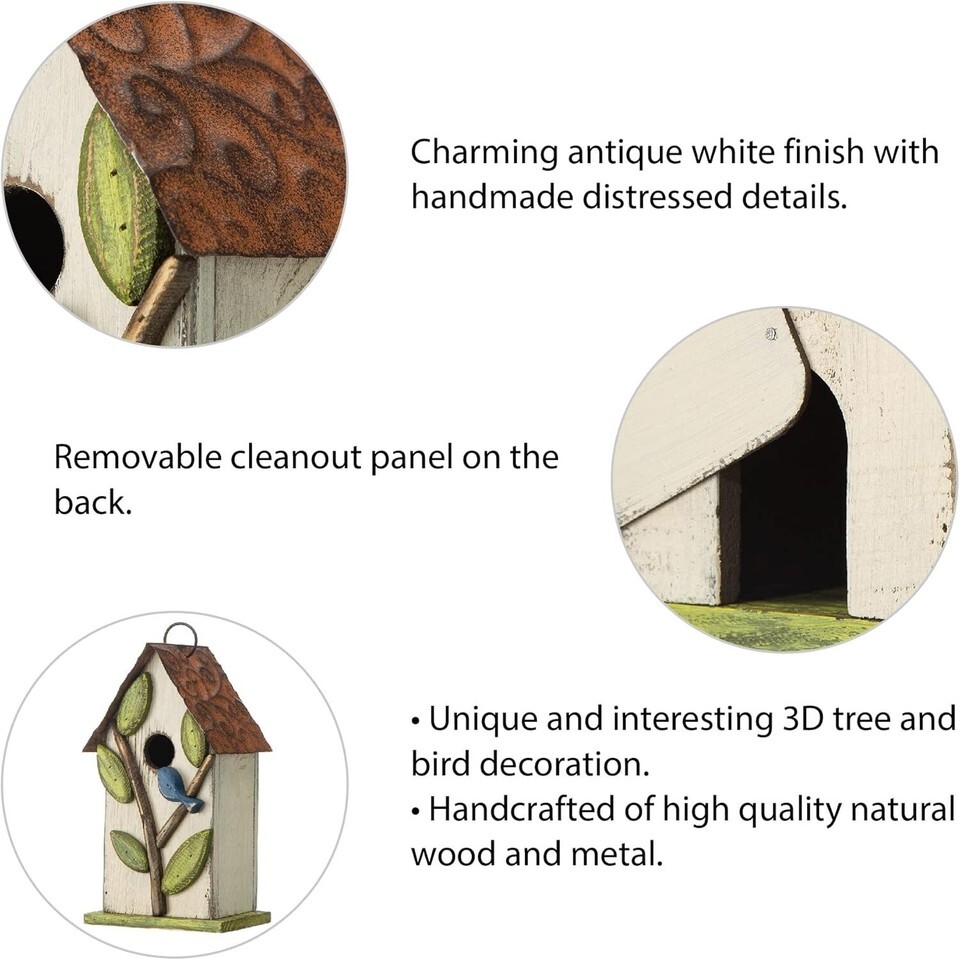 Charming antique white finish with handmade distressed details.

Removable cleanout panel on the back.

• Unique and interesting 3D tree and bird decoration.
• Handcrafted of high quality natural wood and metal.