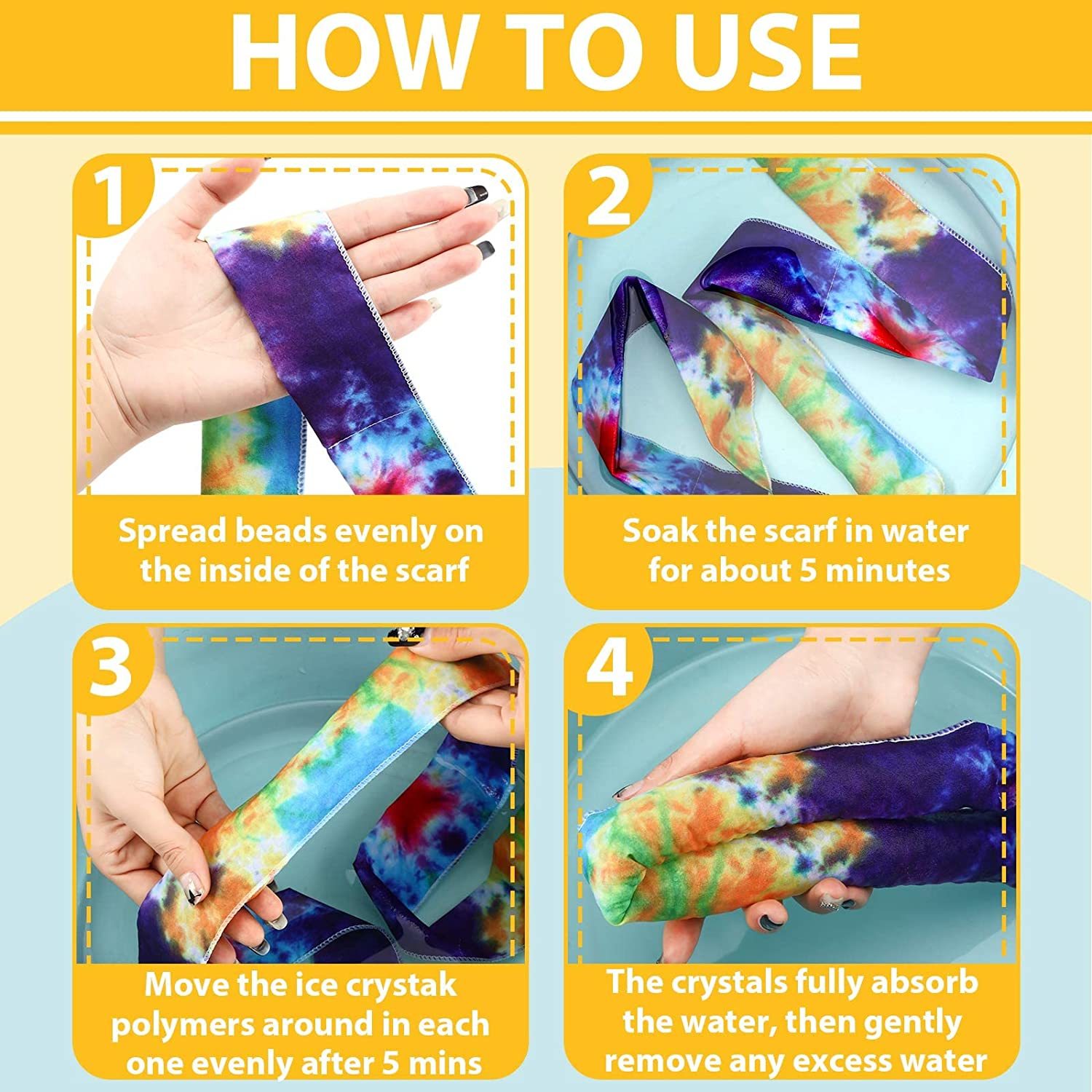 HOW TO USE

1

Spread beads evenly on the inside of the scarf

2

Soak the scarf in water for about 5 minutes

3

Move the ice crystak polymers around in each one evenly after 5 mins

4

The crystals fully absorb the water, then gently remove any excess water