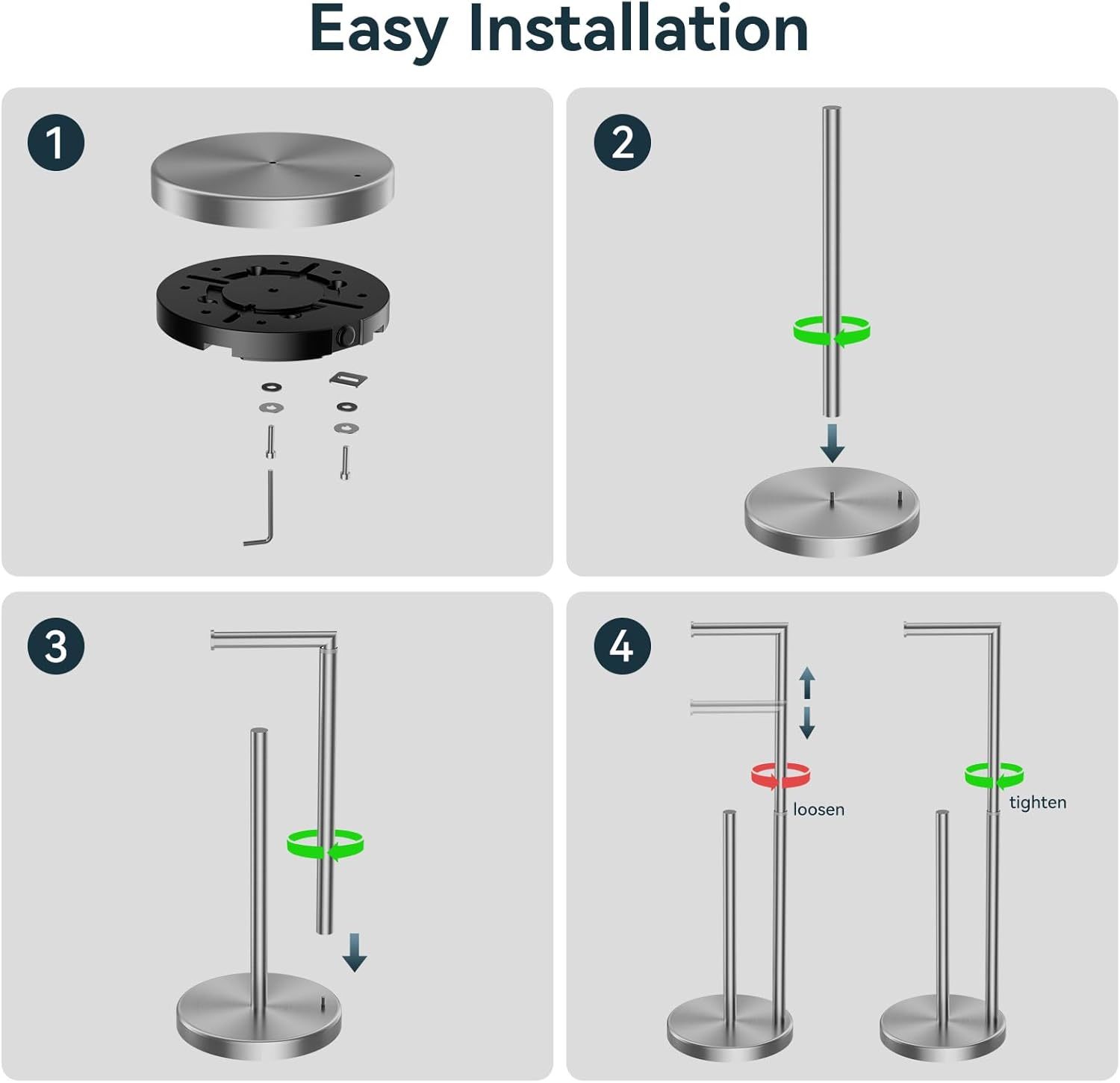 Easy Installation

1

2

3

4

loosen

tighten