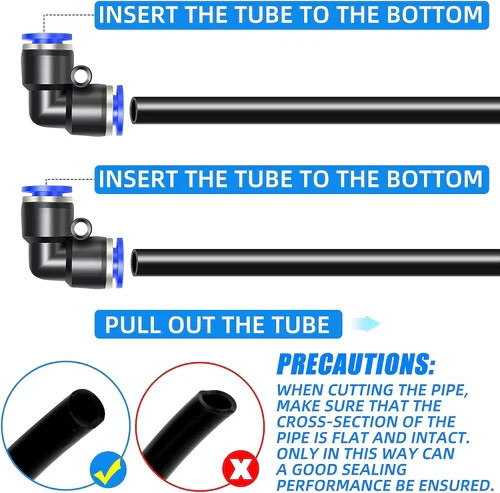 INSERT THE TUBE TO THE BOTTOM

INSERT THE TUBE TO THE BOTTOM

PULL OUT THE TUBE

PRECAUTIONS:

WHEN CUTTING THE PIPE, MAKE SURE THAT THE CROSS-SECTION OF THE PIPE IS FLAT AND INTACT. ONLY IN THIS WAY CAN A GOOD SEALING PERFORMANCE BE ENSURED.