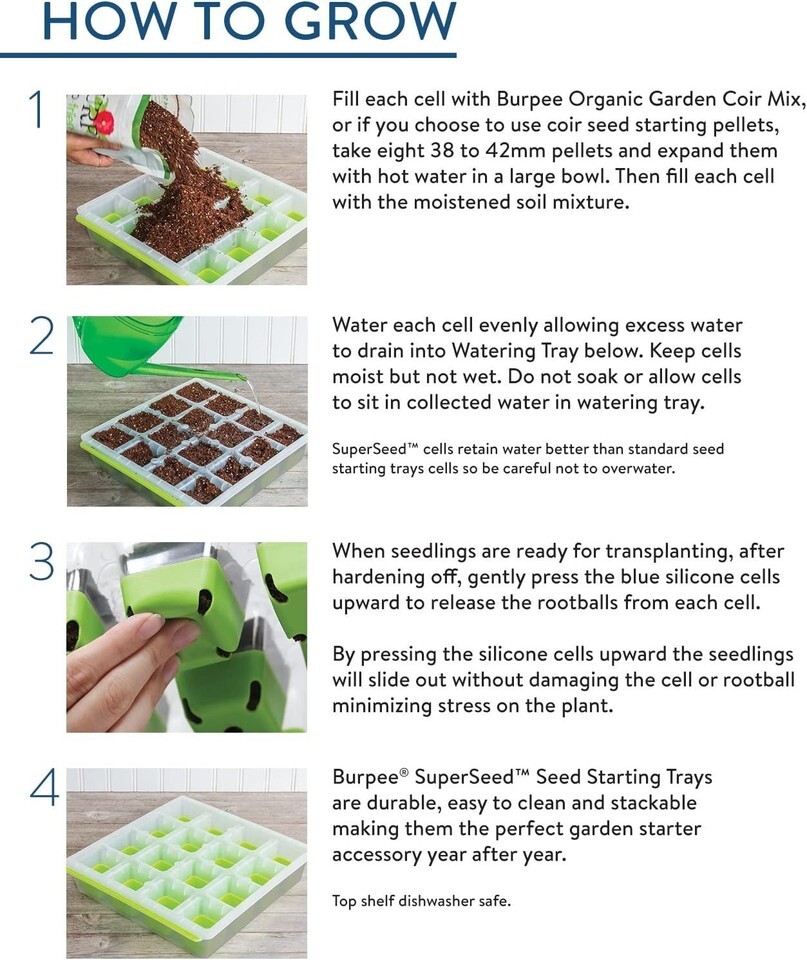 HOW TO GROW

1

Fill each cell with Burpee Organic Garden Coir Mix, or if you choose to use coir seed starting pellets, take eight 38 to 42mm pellets and expand them with hot water in a large bowl. Then fill each cell with the moistened soil mixture.

2

Water each cell evenly allowing excess water to drain into Watering Tray below. Keep cells moist but not wet. Do not soak or allow cells to sit in collected water in watering tray.

SuperSeed™ cells retain water better than standard seed starting trays cells so be careful not to overwater.

3

When seedlings are ready for transplanting, after hardening off, gently press the blue silicone cells upward to release the rootballs from each cell.

By pressing the silicone cells upward the seedlings will slide out without damaging the cell or rootball minimizing stress on the plant.

4

Burpee® SuperSeed™ Seed Starting Trays are durable, easy to clean and stackable making them the perfect garden starter accessory year after year.

Top shelf dishwasher safe.