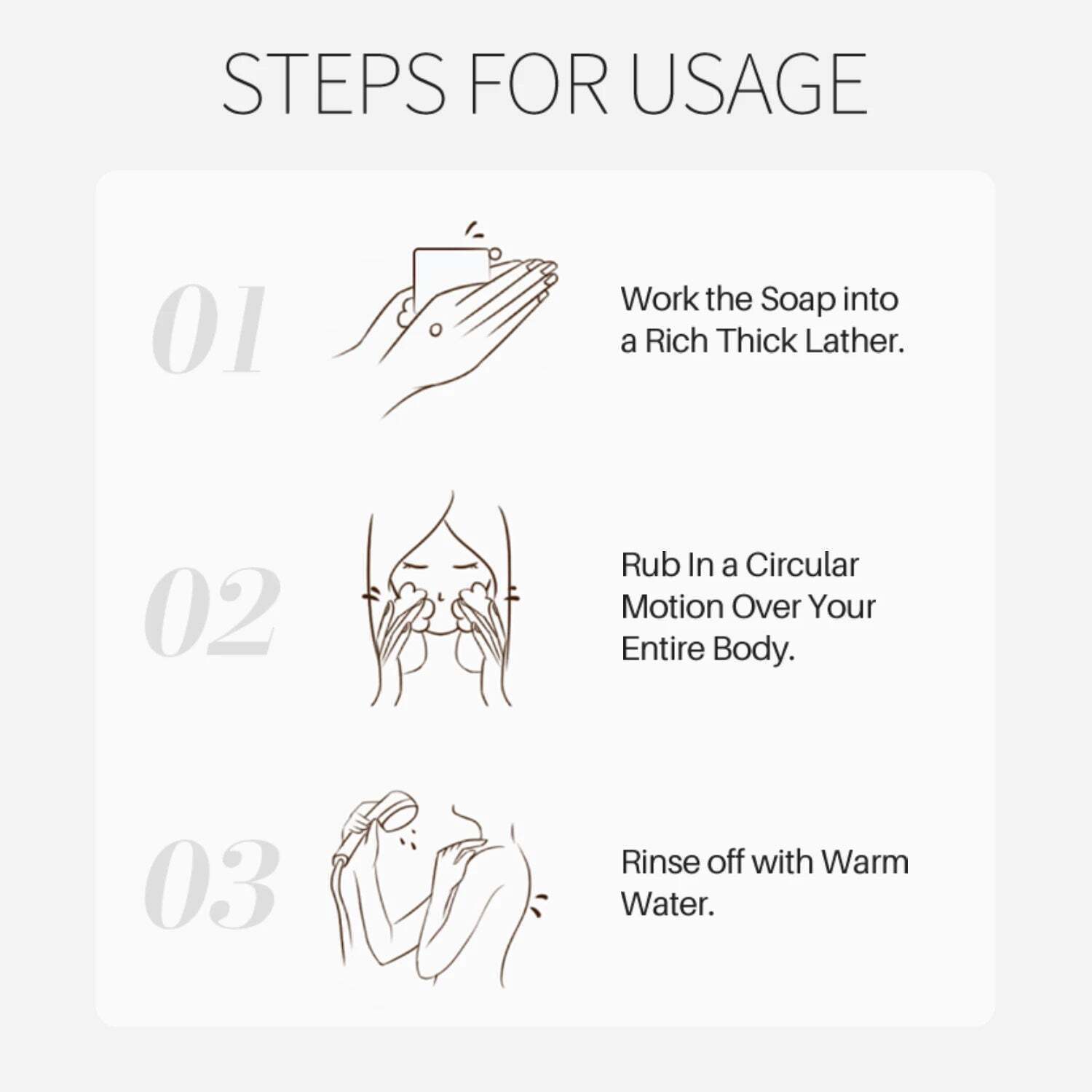 STEPS FOR USAGE

01

Work the Soap into a Rich Thick Lather.

02

Rub In a Circular Motion Over Your Entire Body.

03

Rinse off with Warm Water.