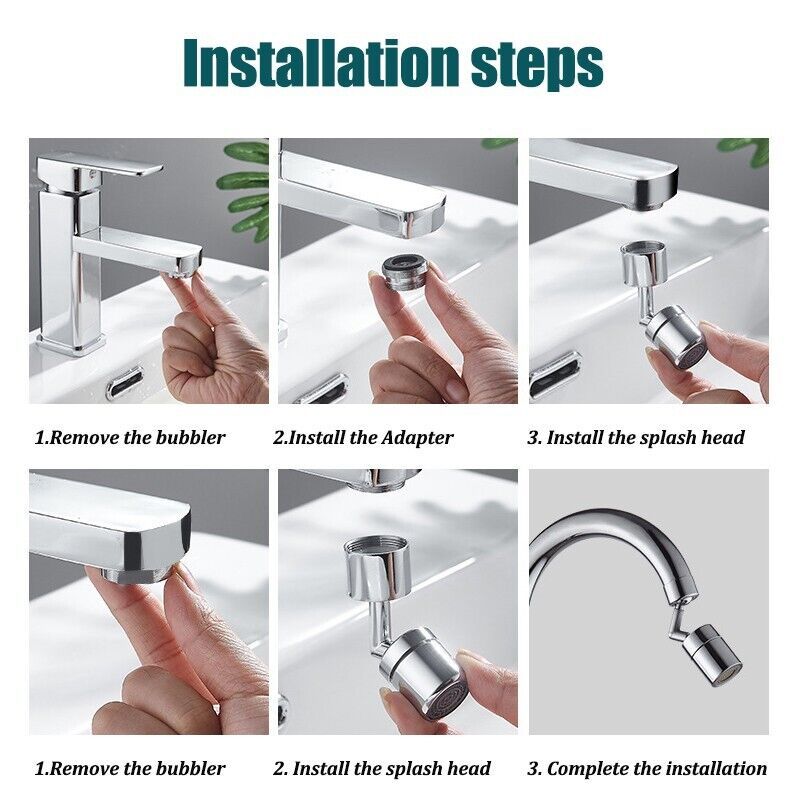 Installation steps

1.Remove the bubbler

2.Install the Adapter

3. Install the splash head

1.Remove the bubbler

2. Install the splash head

3. Complete the installation