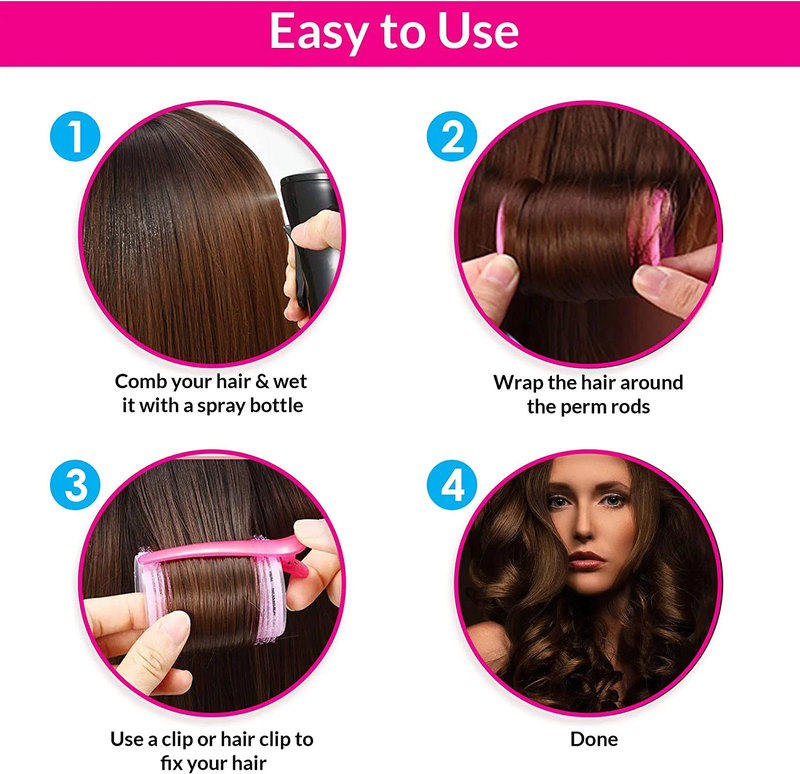 Easy to Use

1

Comb your hair & wet it with a spray bottle

2

Wrap the hair around the perm rods

3

Use a clip or hair clip to fix your hair

4

Done