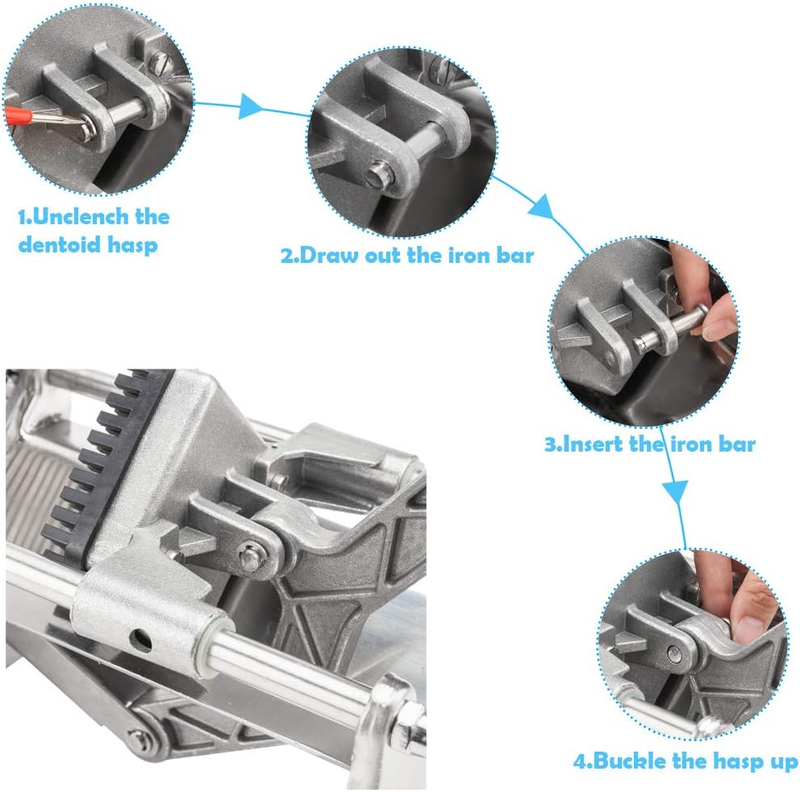 1.Unclench the dentoid hasp

2.Draw out the iron bar

3.Insert the iron bar

4.Buckle the hasp up