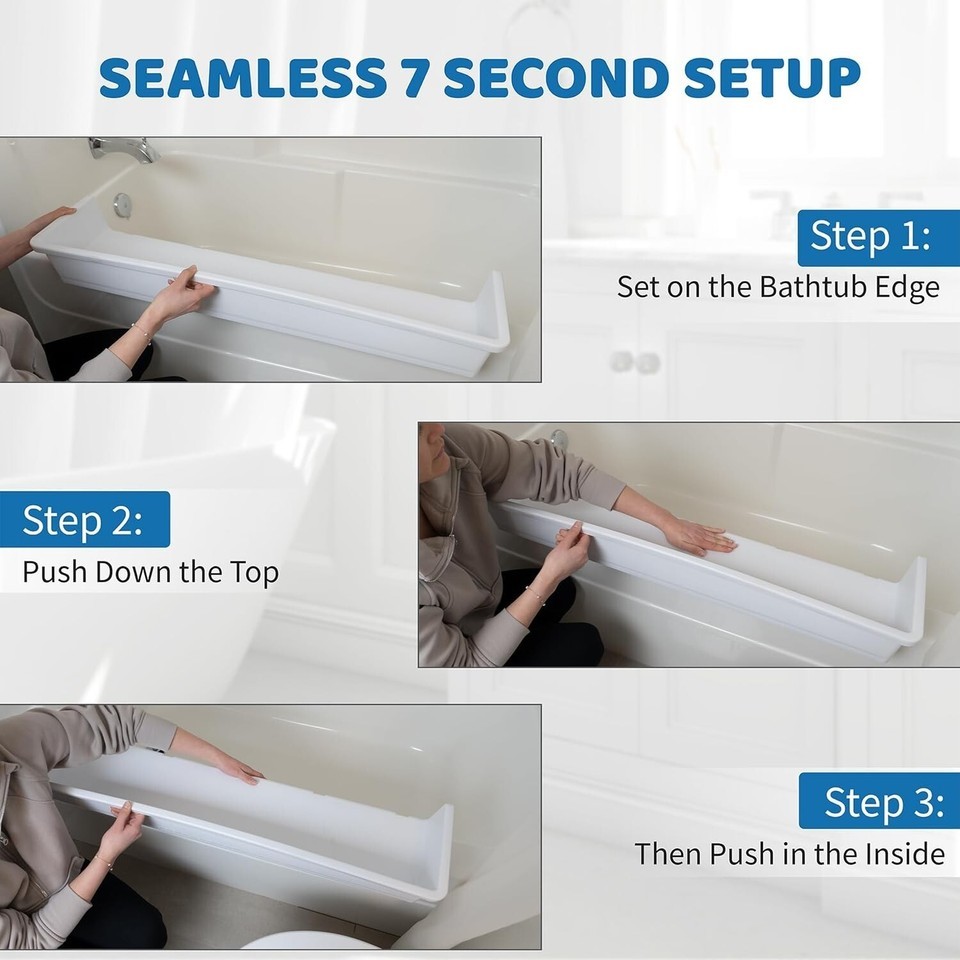 SEAMLESS 7 SECOND SETUP

Step 1:
Set on the Bathtub Edge

Step 2:
Push Down the Top

Step 3:
Then Push in the Inside