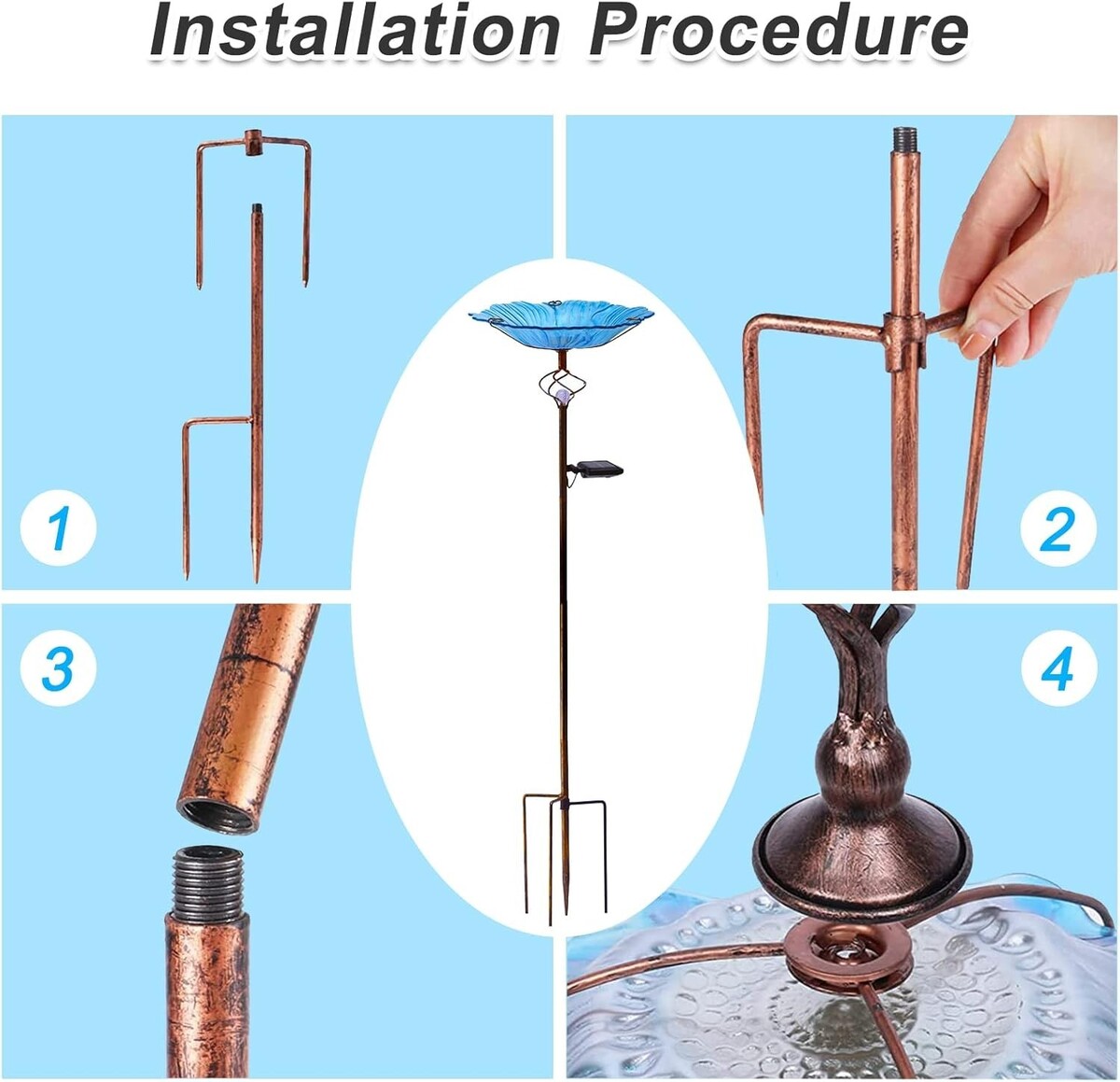 Installation Procedure

1

2

3

4