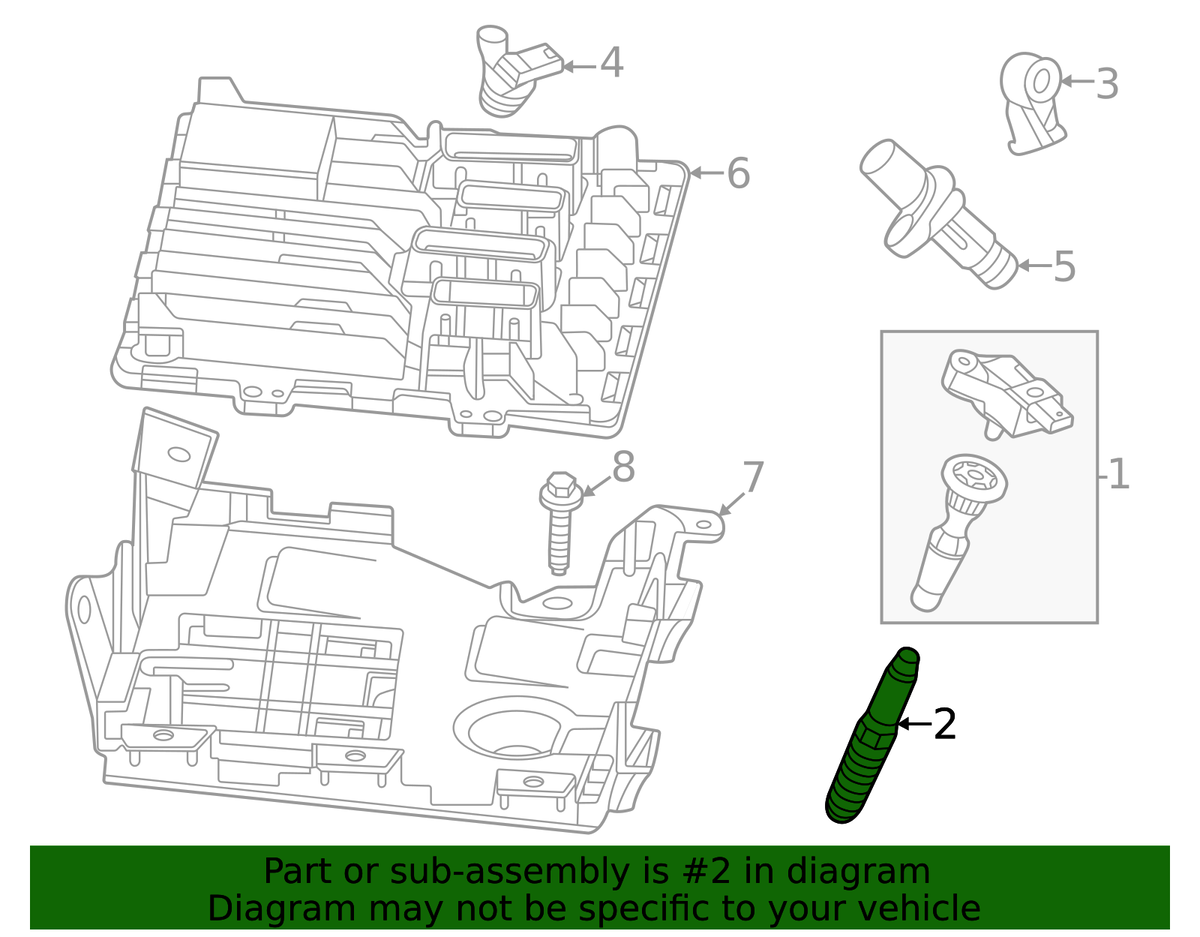 4
3
6
5
1
8
7
2

Part or sub-assembly is #2 in diagram
Diagram may not be specific to your vehicle