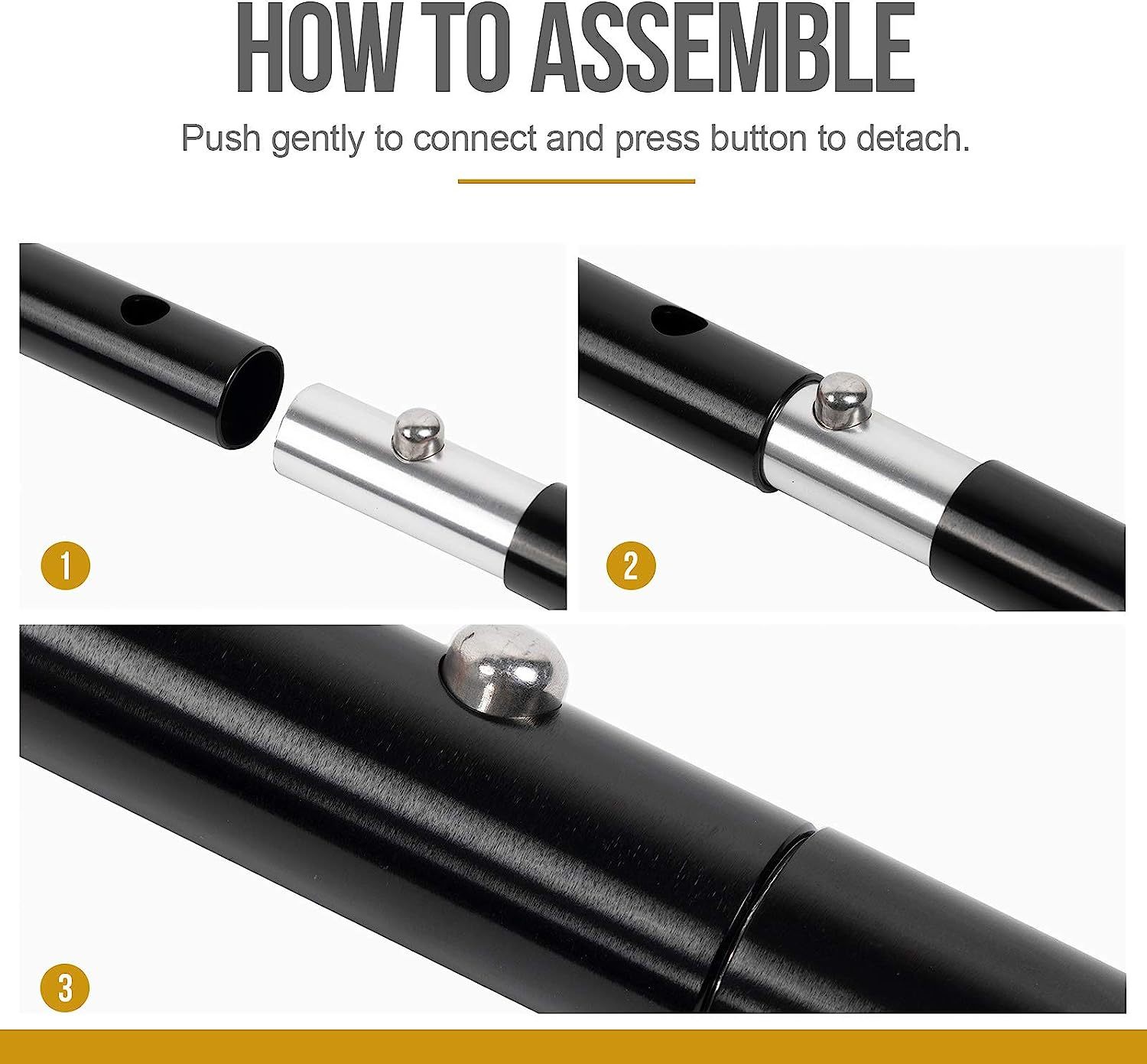 HOW TO ASSEMBLE

Push gently to connect and press button to detach.

1

2

3